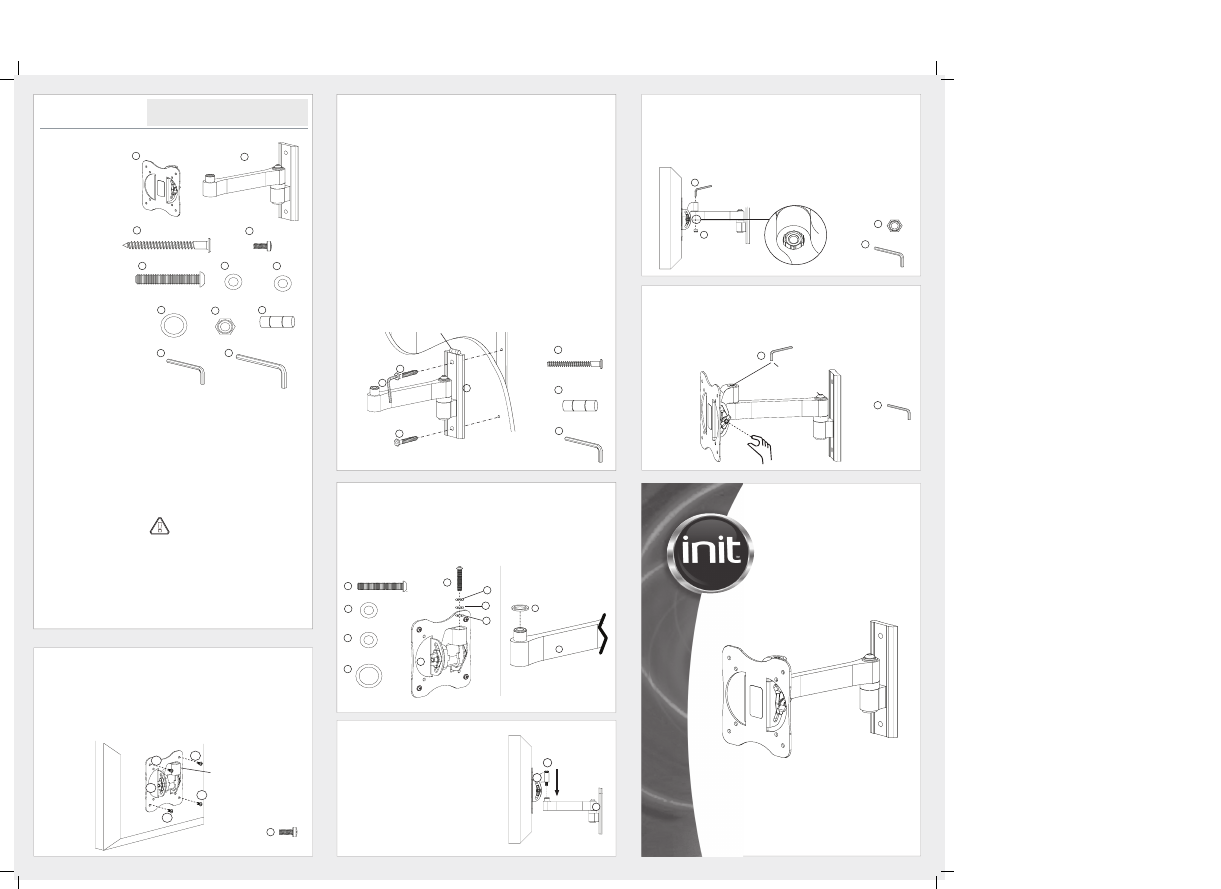 init