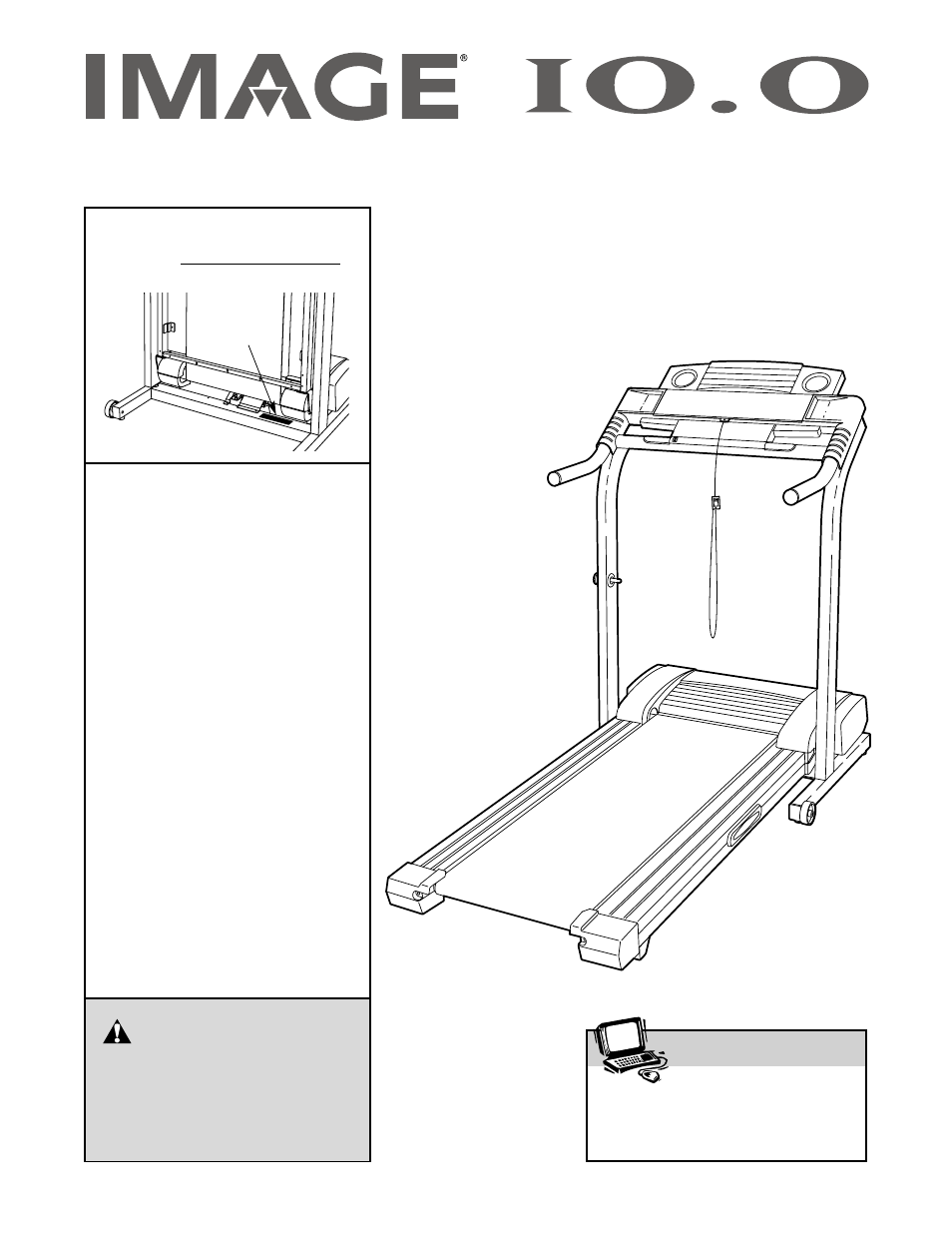 IMAGE® 10.0