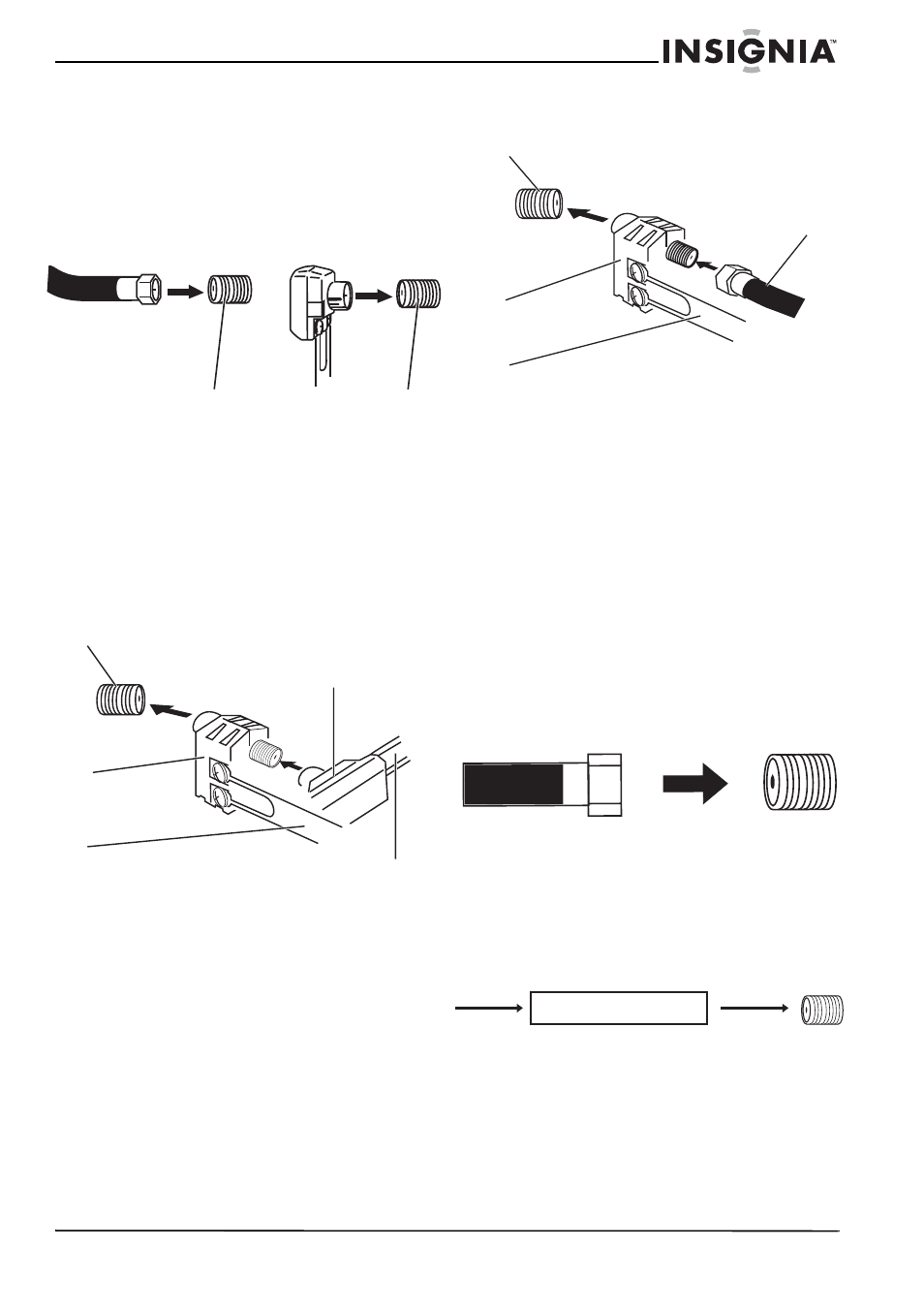 INSIGNIA™