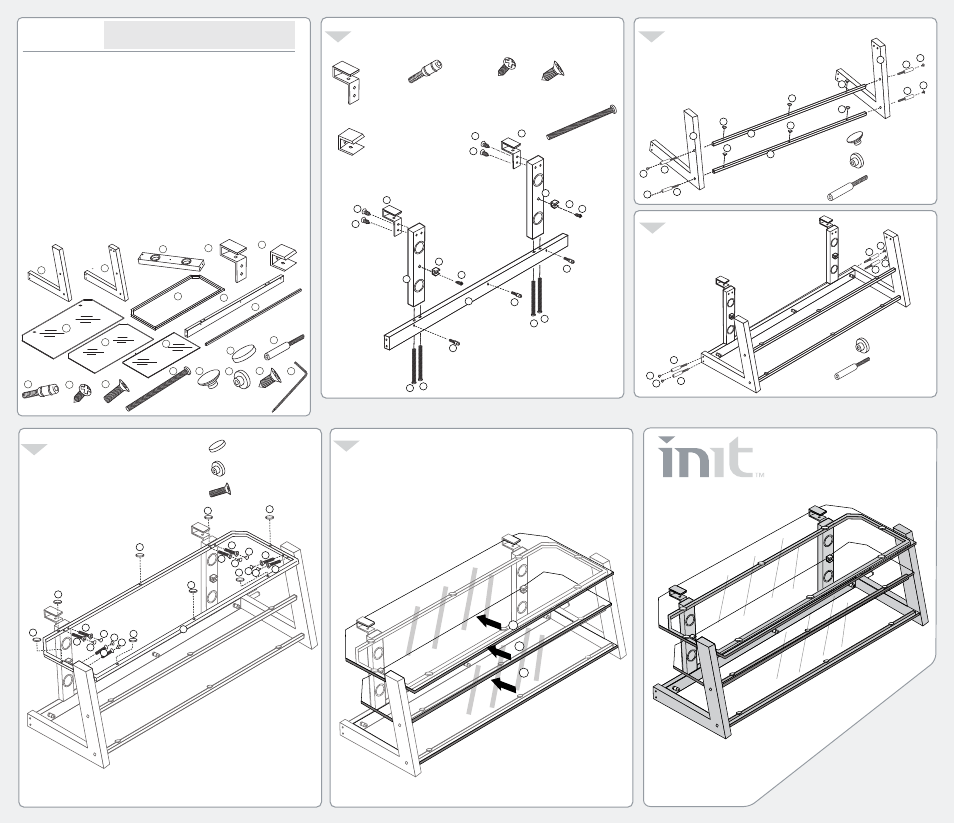 init™