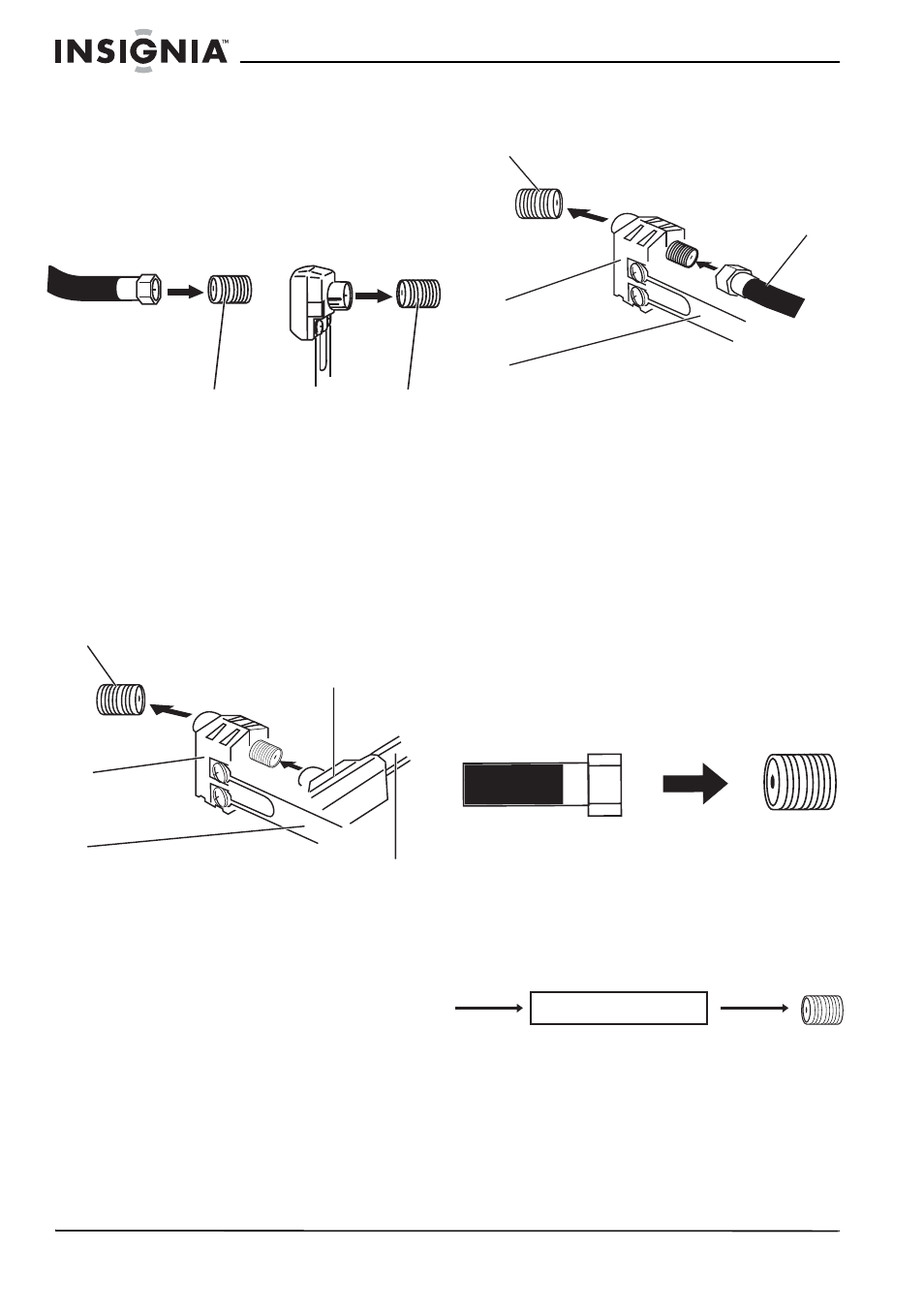 INSIGNIA™