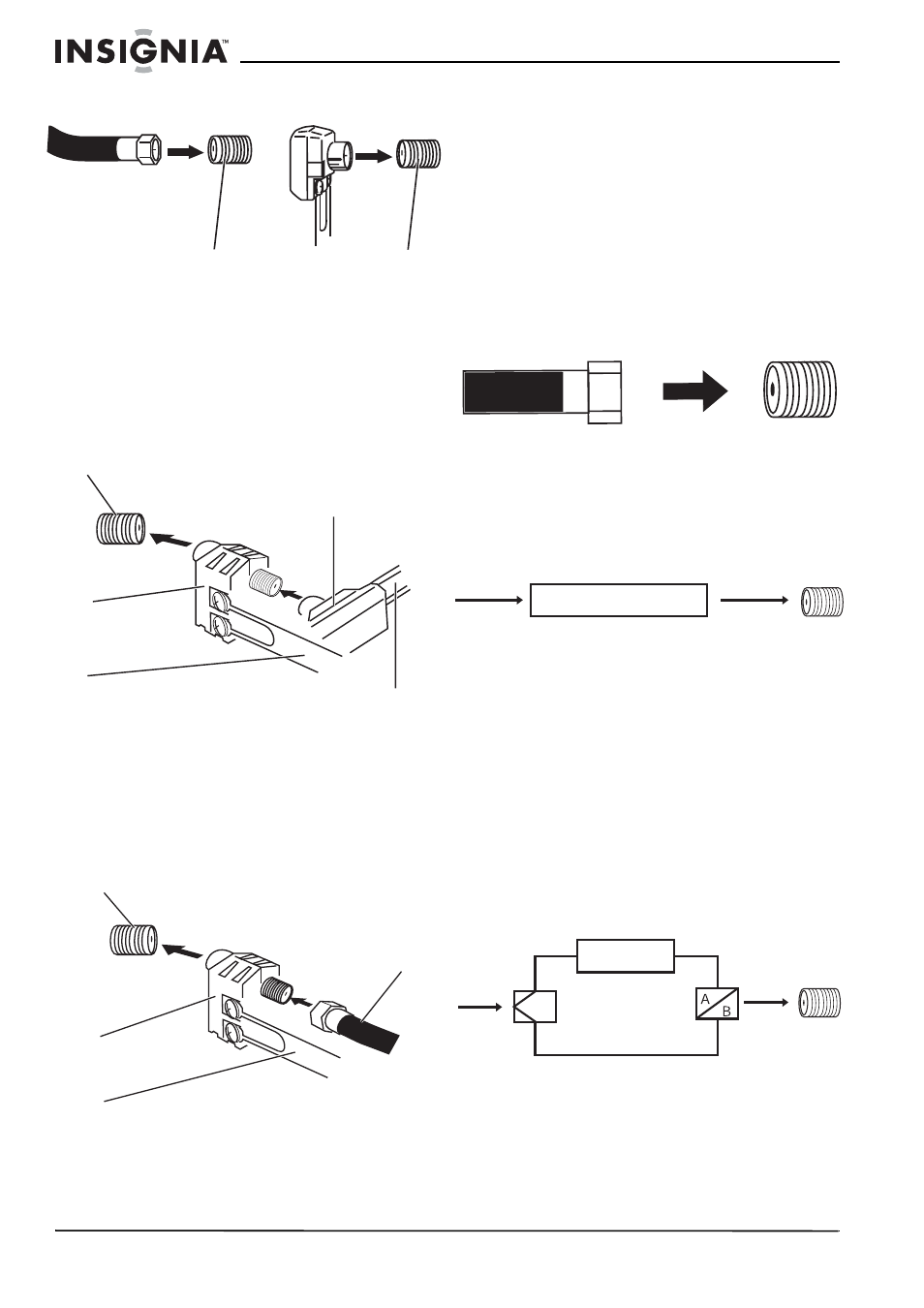 INSIGNIA™

A
B