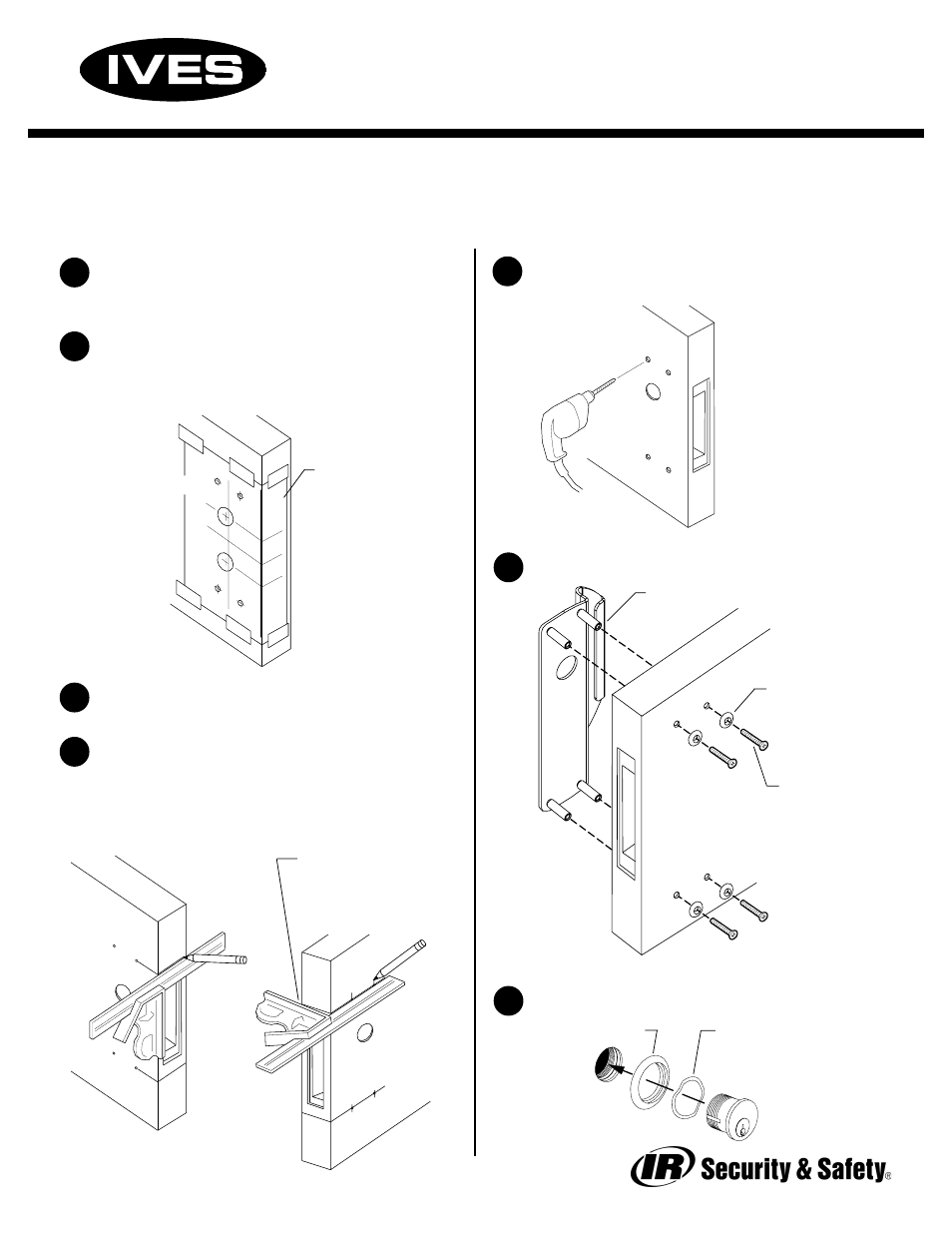 IVES

IR Security & Safety®