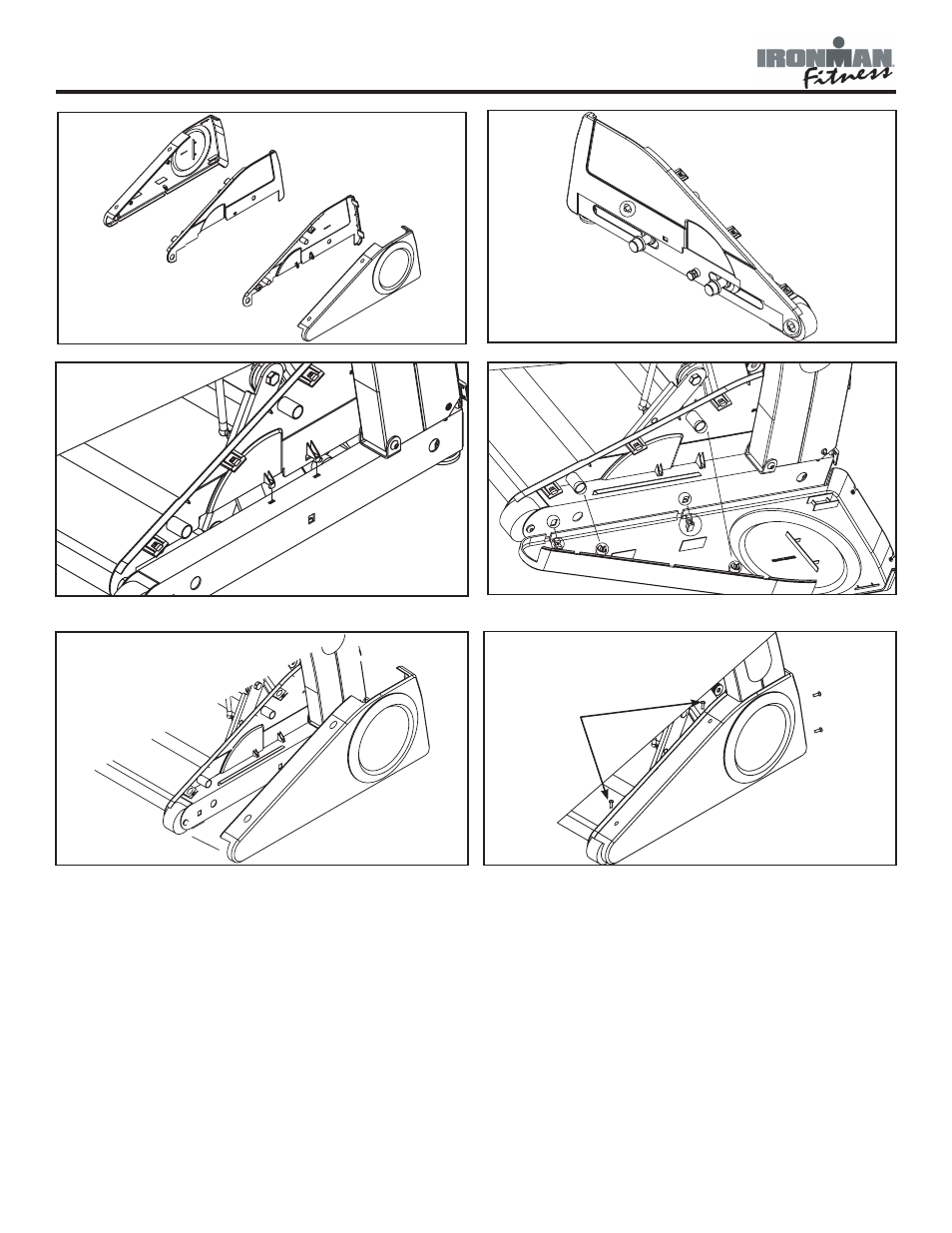 IRONMAN Fitness