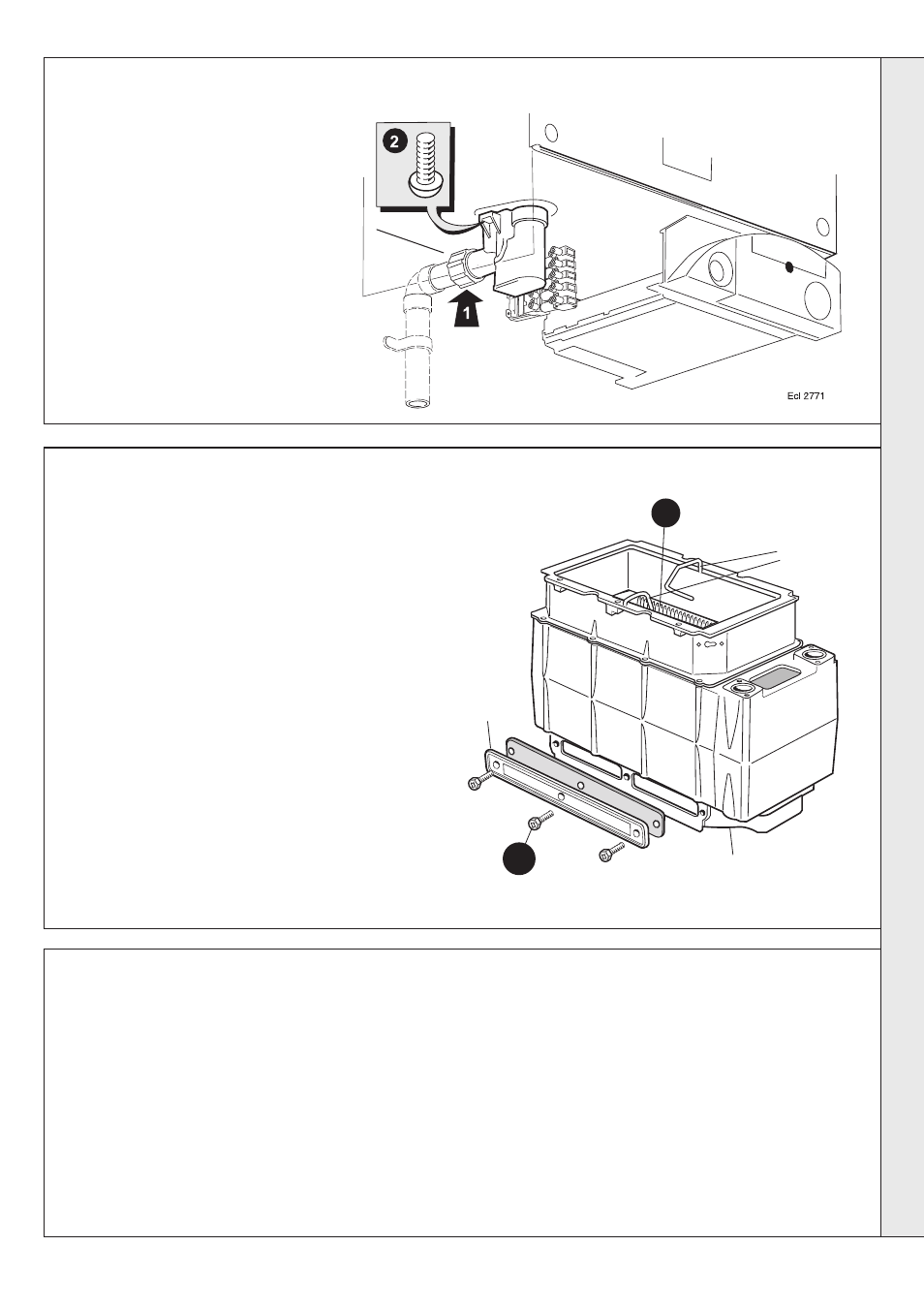 2

1

Ecl 2771