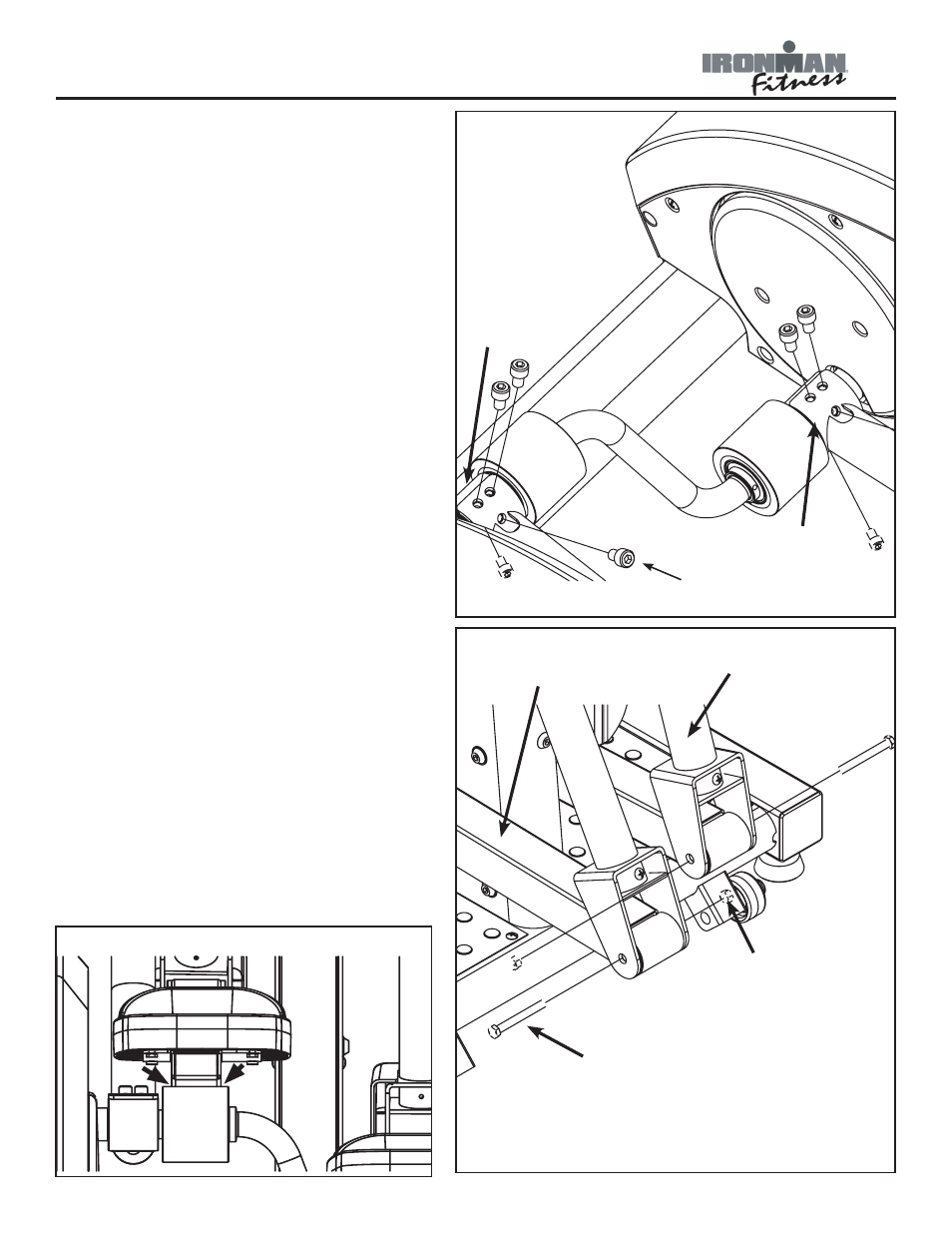 IRONMAN Fitness