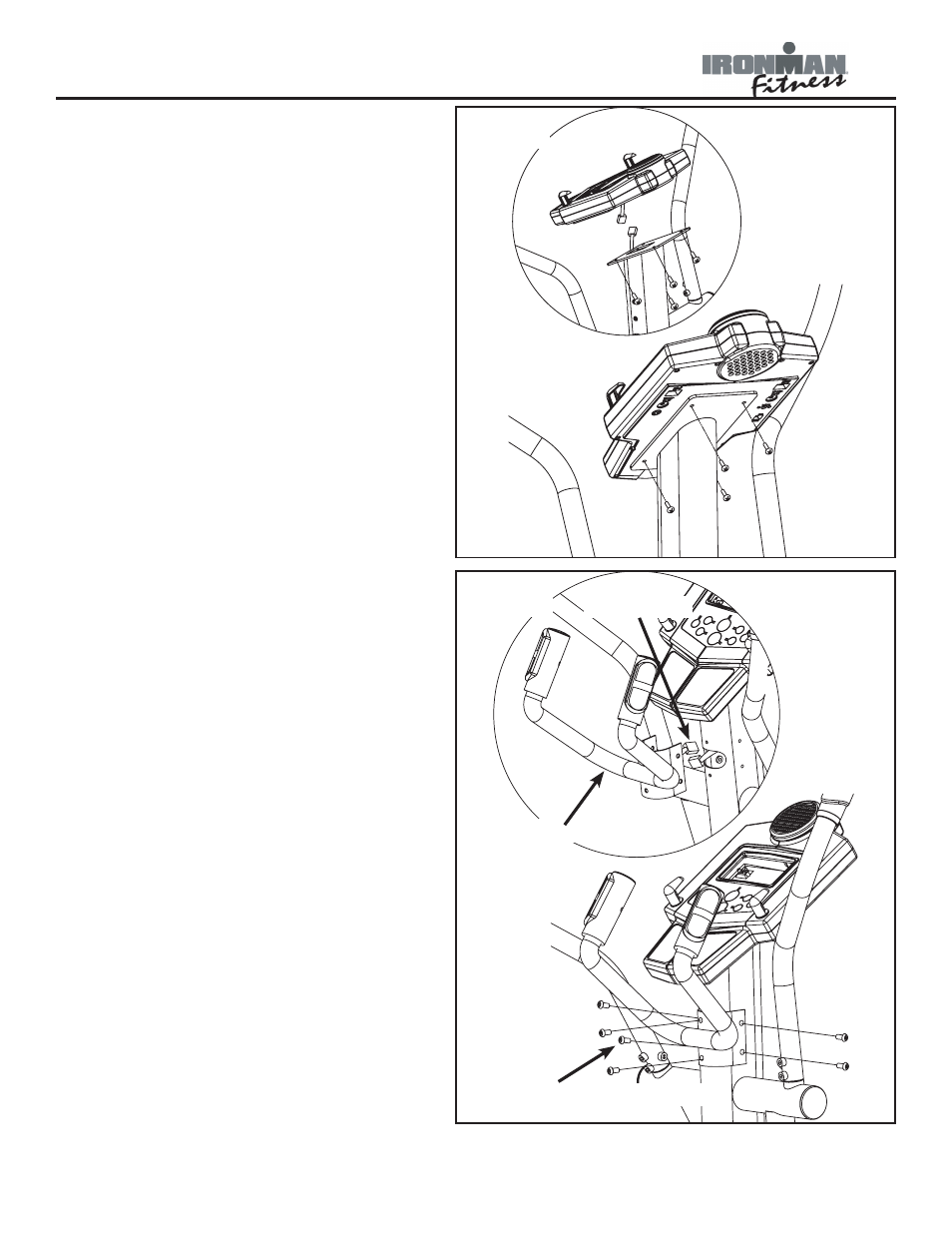 IRONMAN Fitness