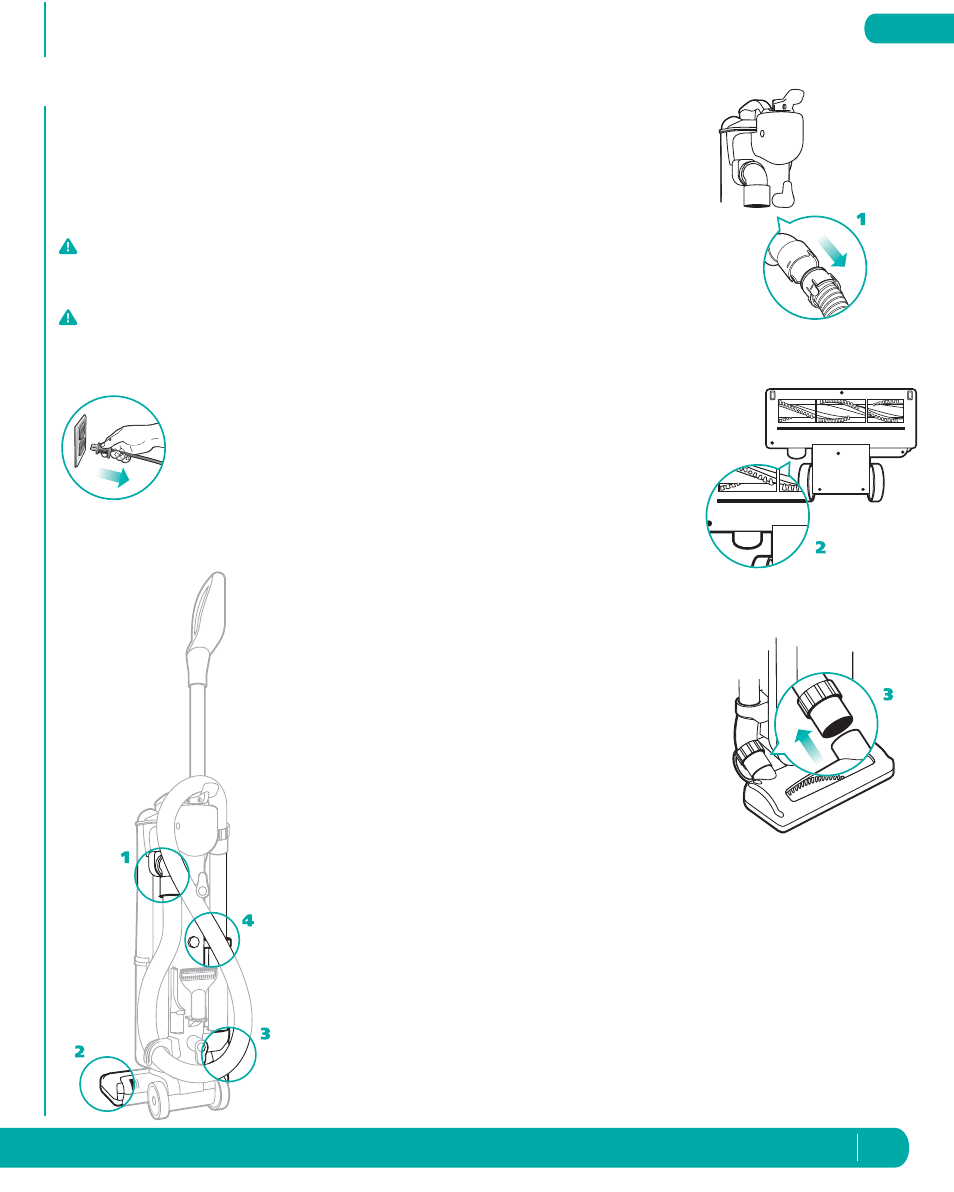 1

2

3

1

4

3

2