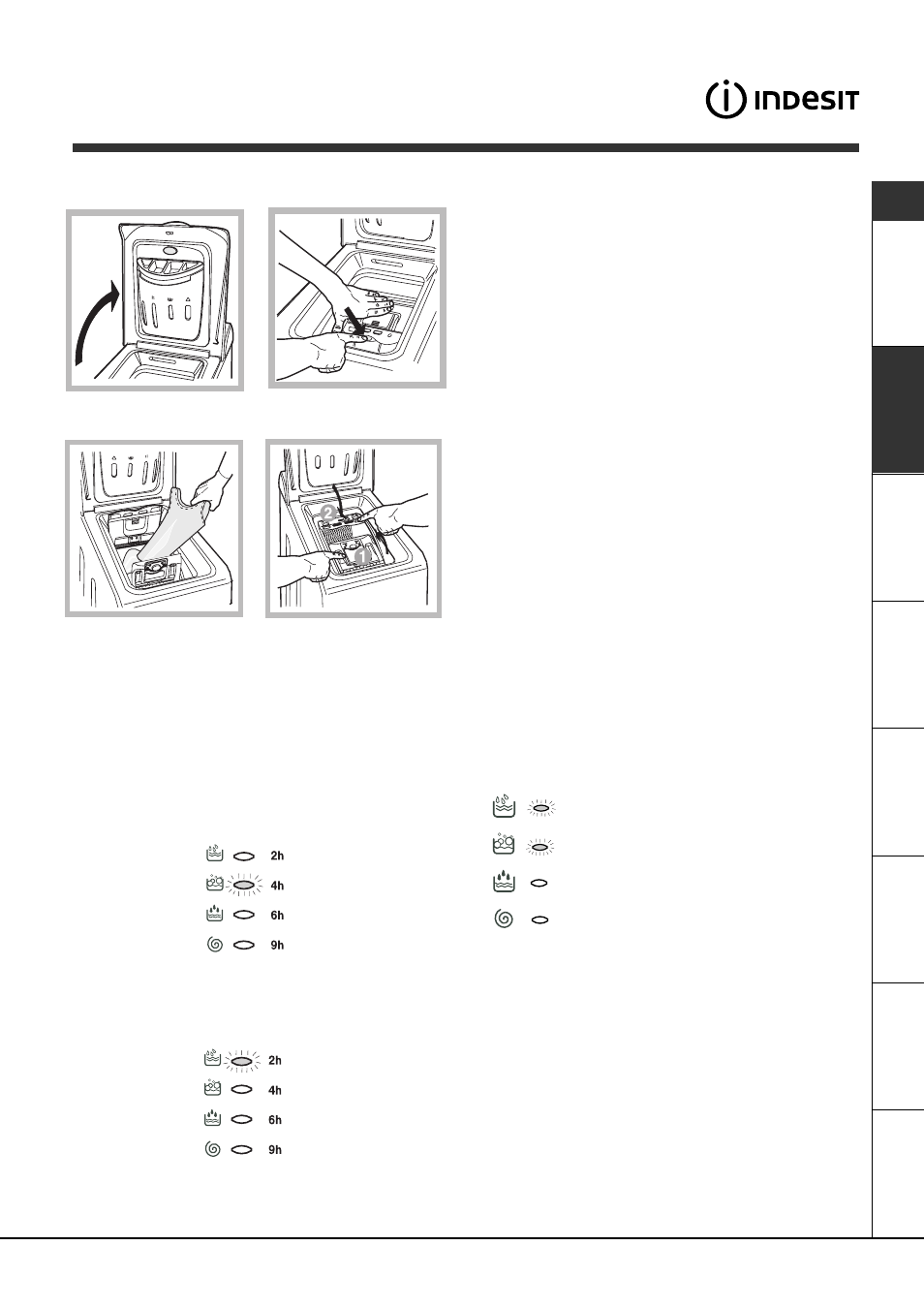 INDESIT

2

1

2h
4h
6h
9h

2h
4h
6h
9h