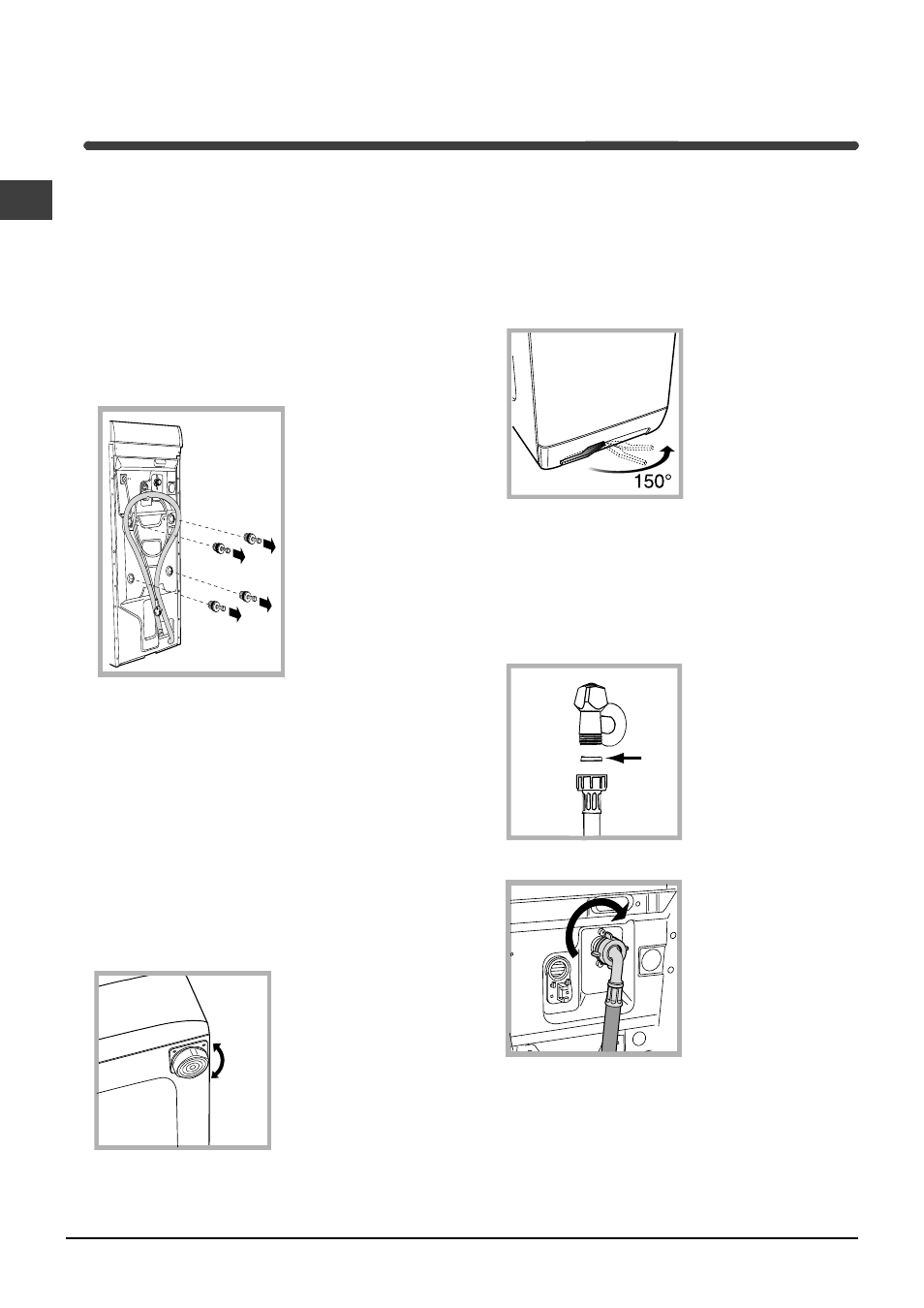 150°