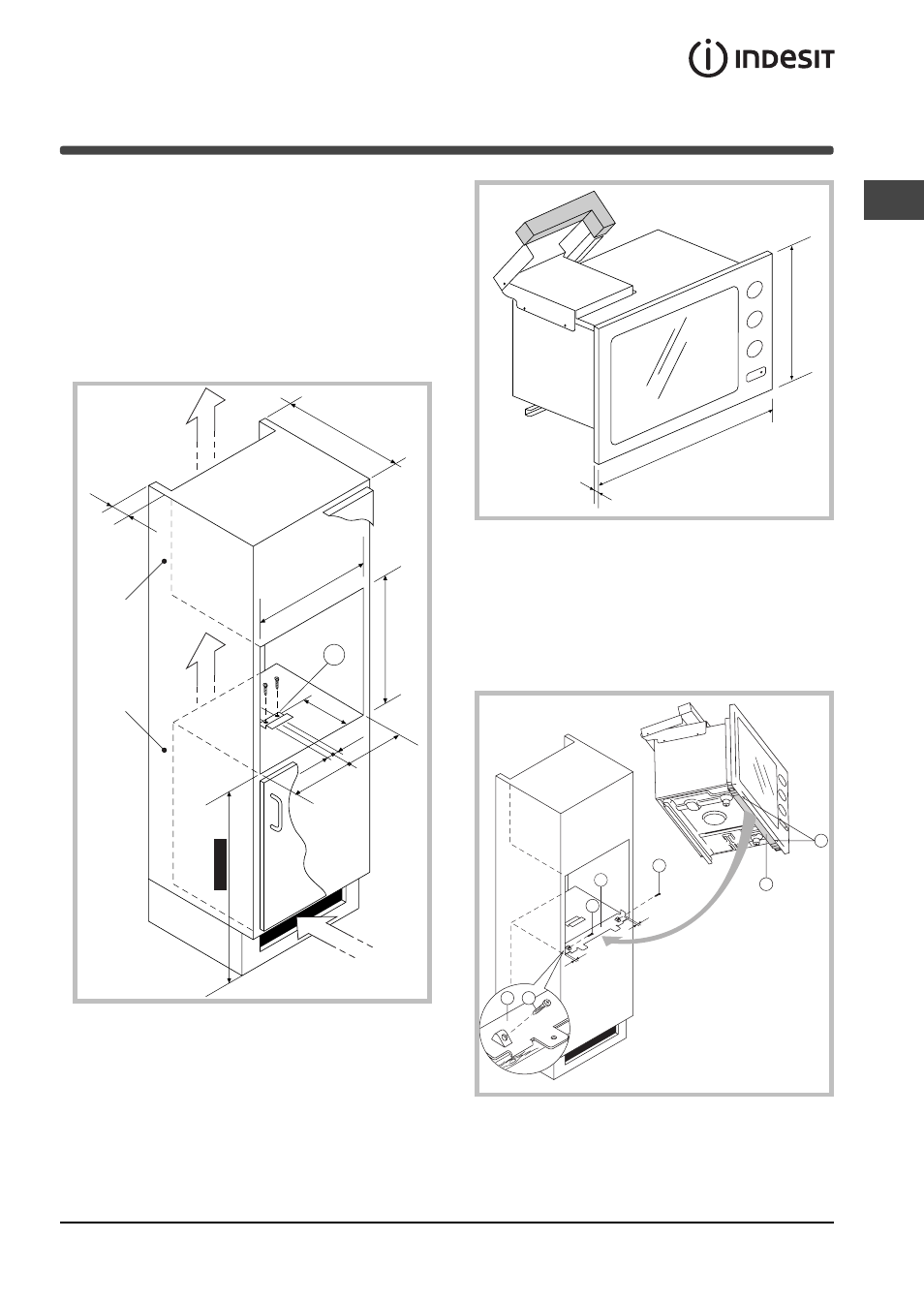 INDESIT