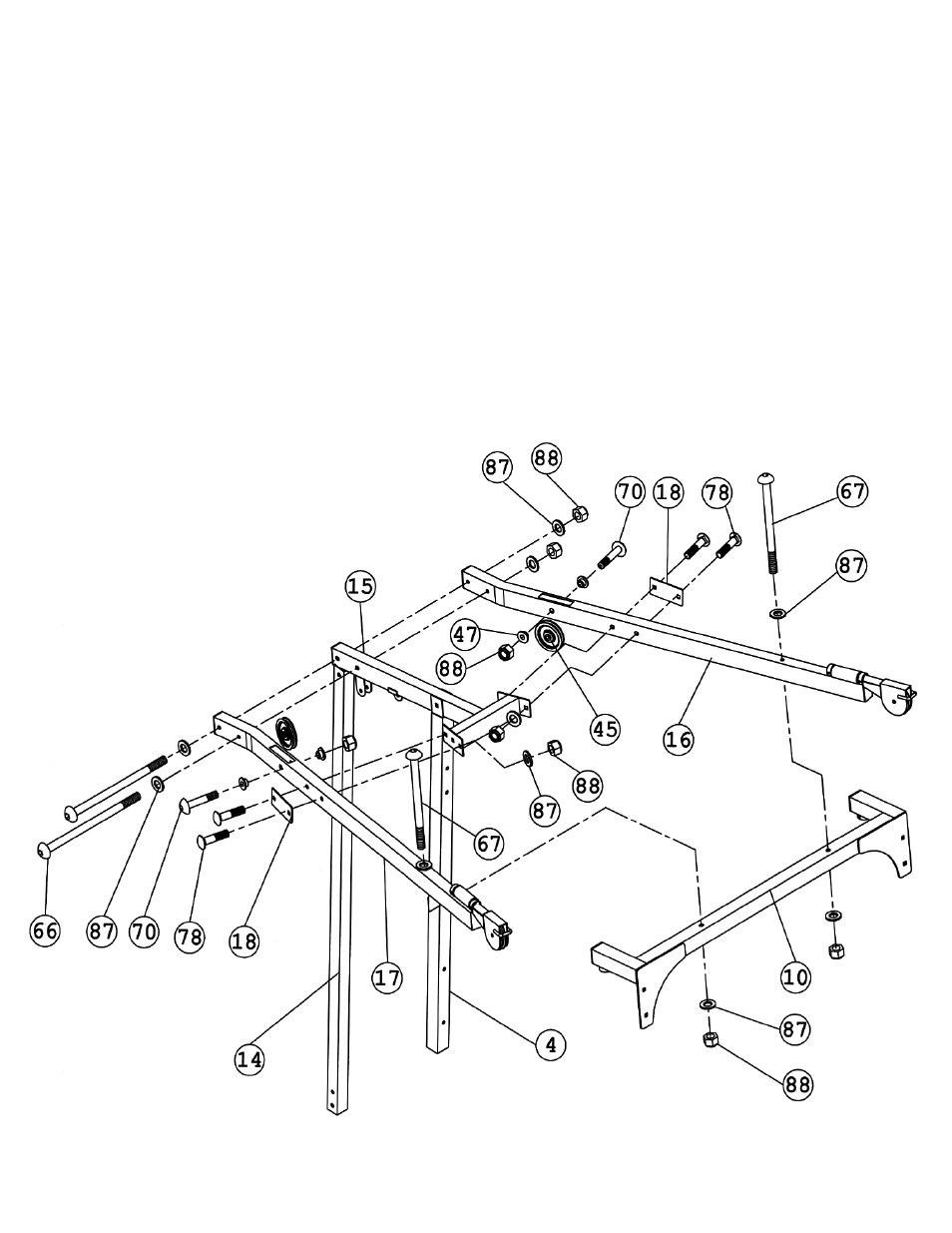 87
88
70
18
78
67
87
15
47
88
45
16
88
87
67
66
87
70
78
18
17
14
4
10
87
88