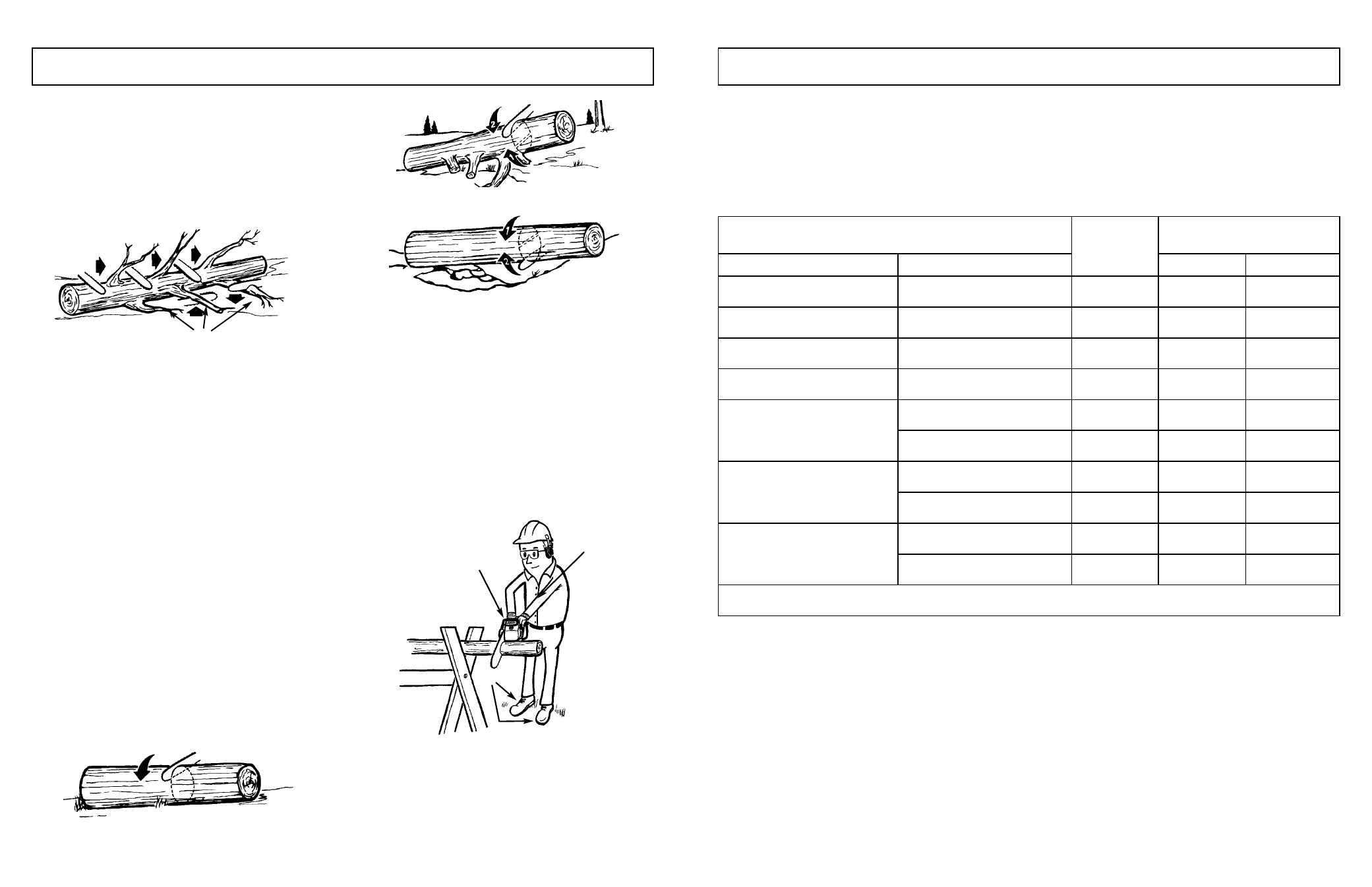 2
1
1
2