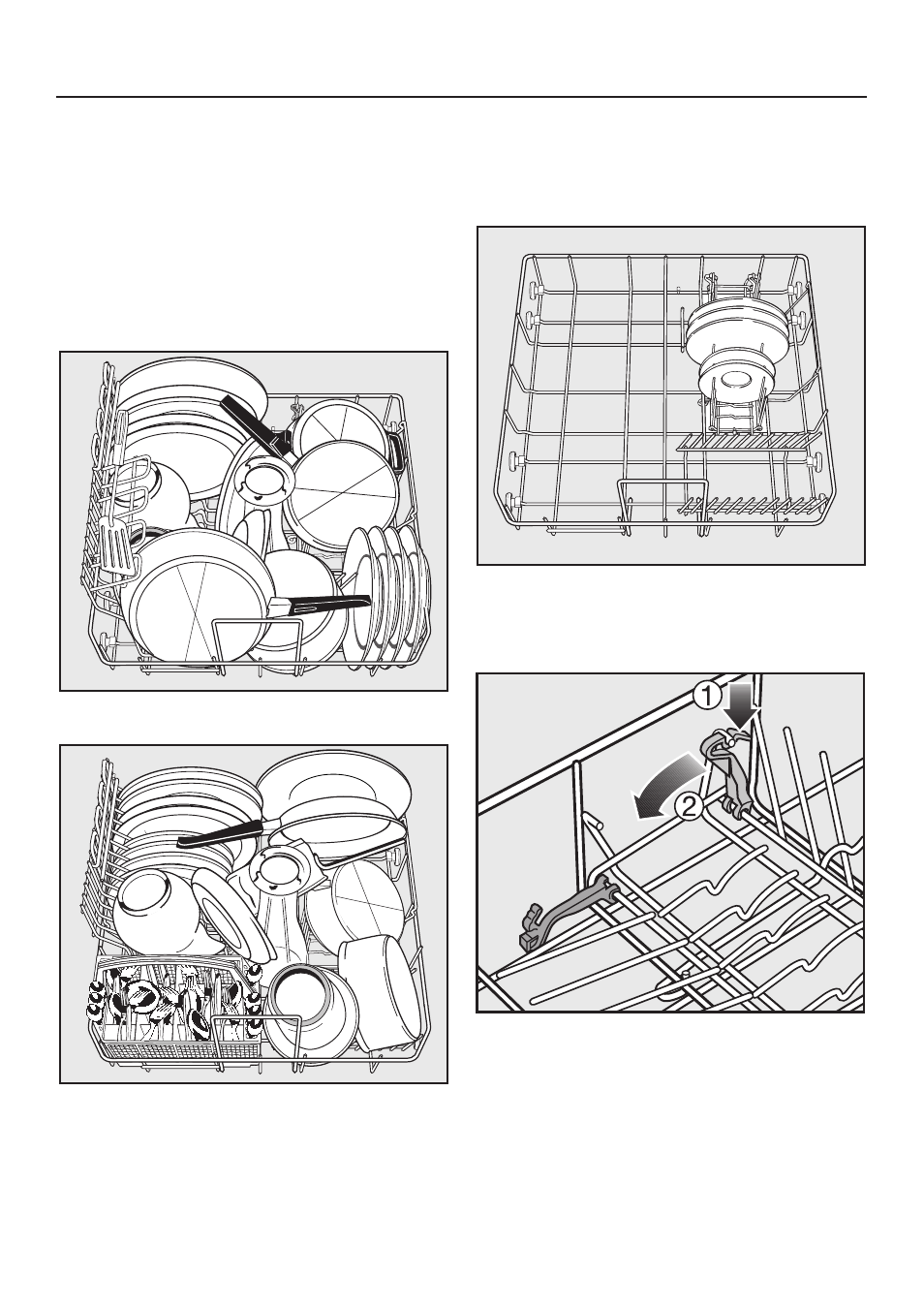 1
2