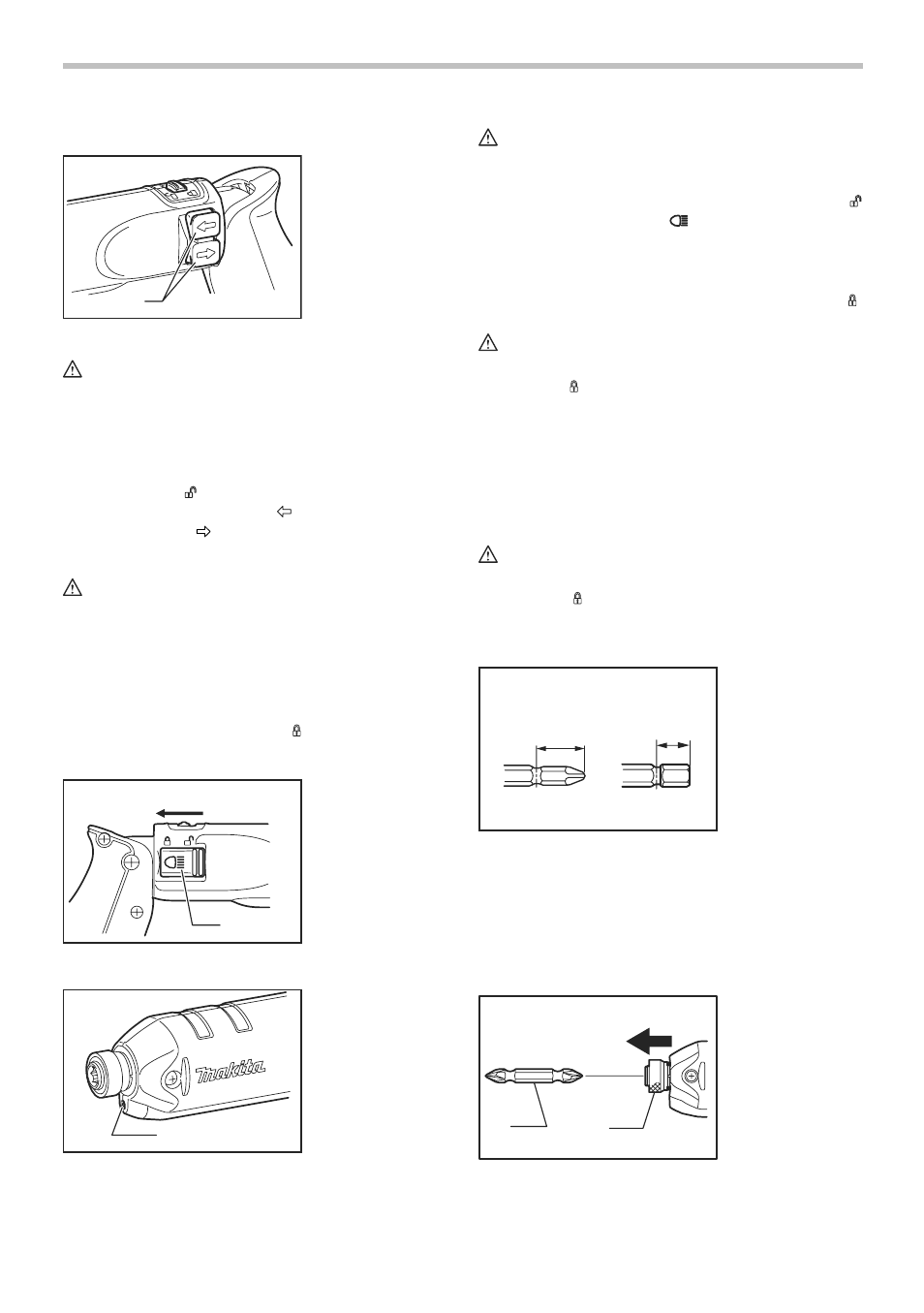 makita