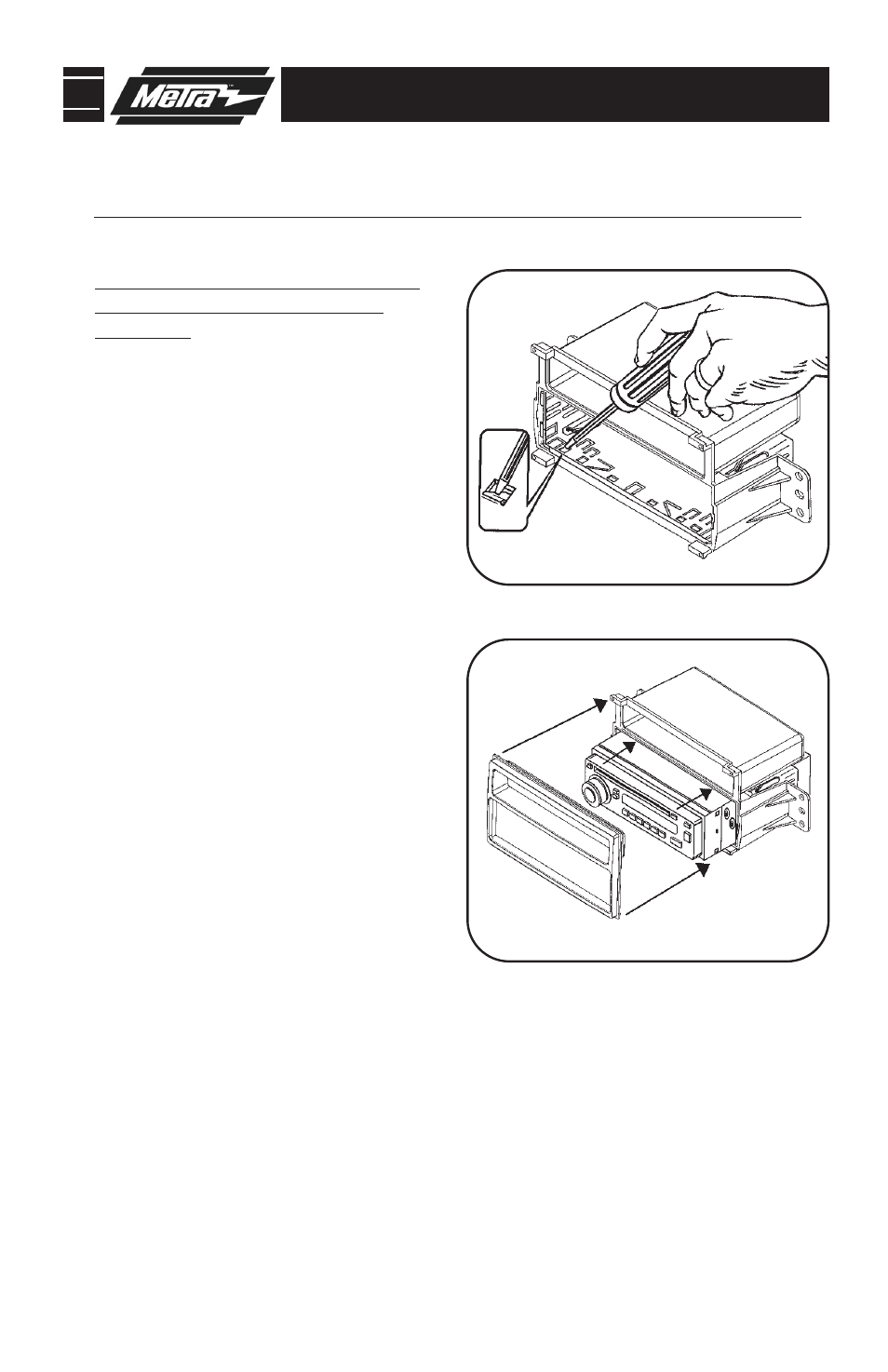 Metra