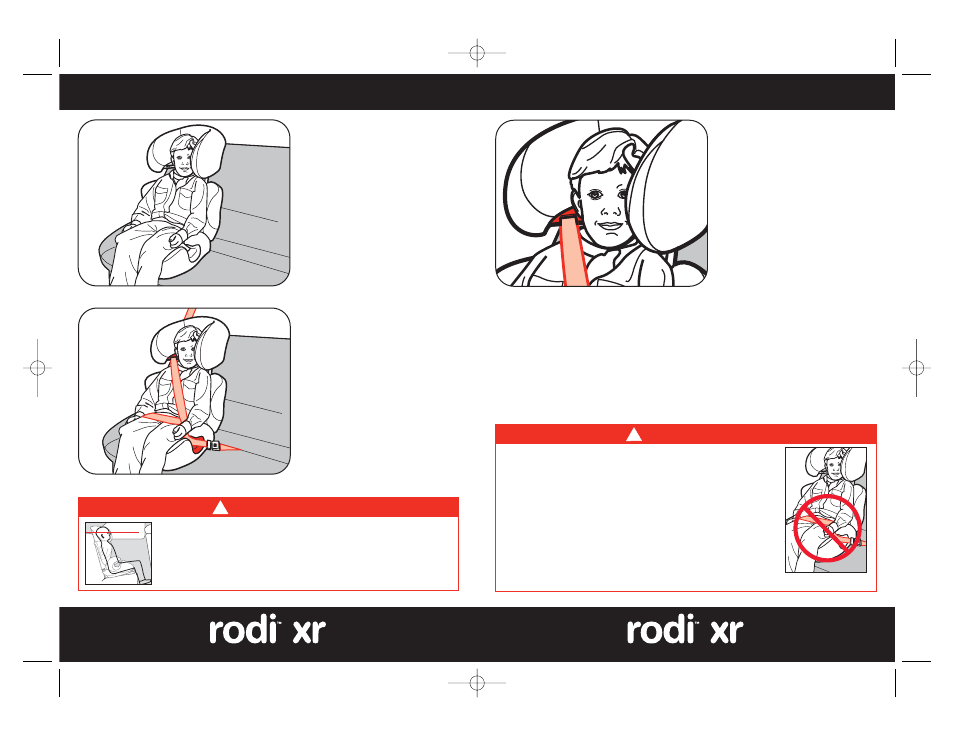 rodi™ xr

rodi™ xr