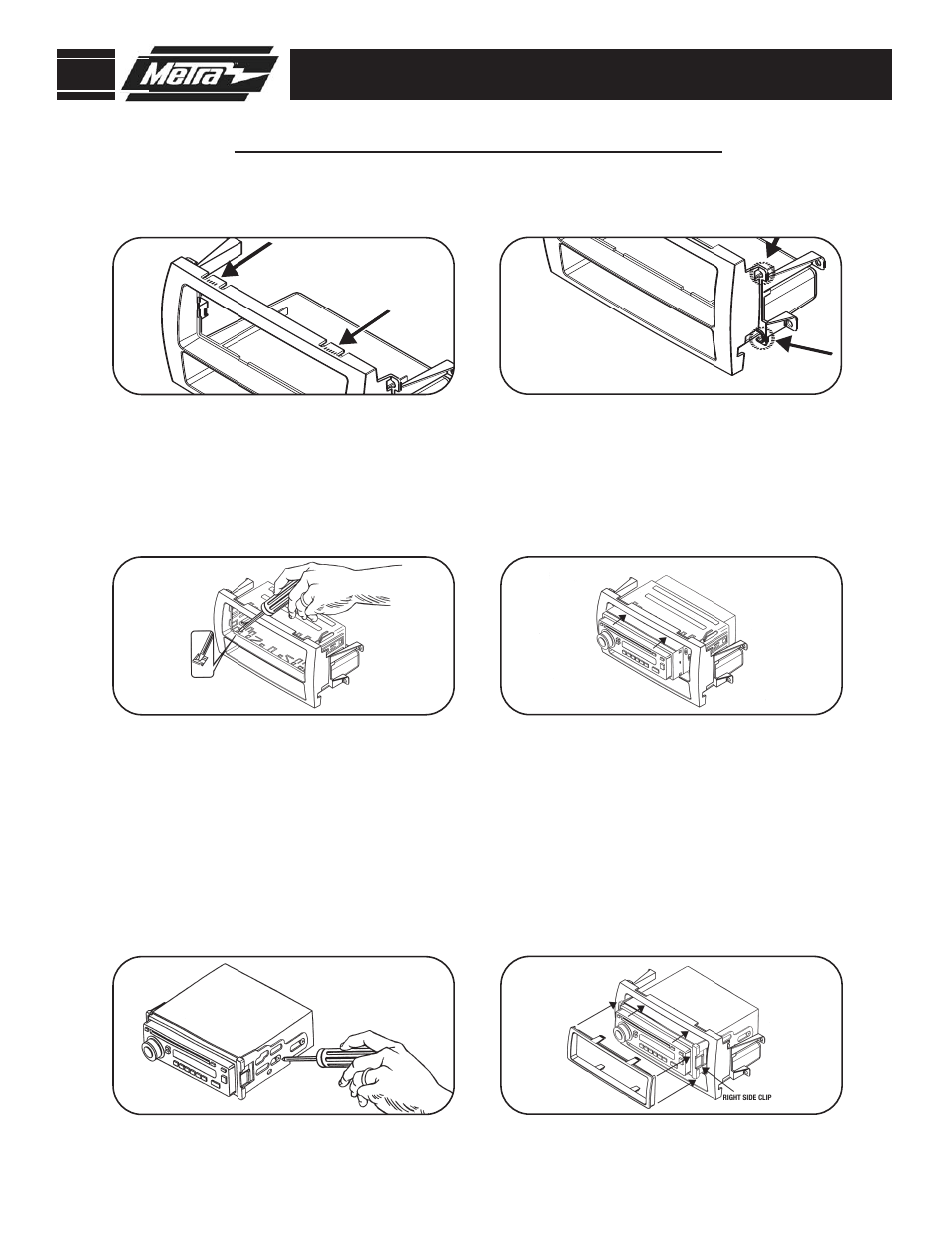 Metra

RIGHT SIDE CLIP