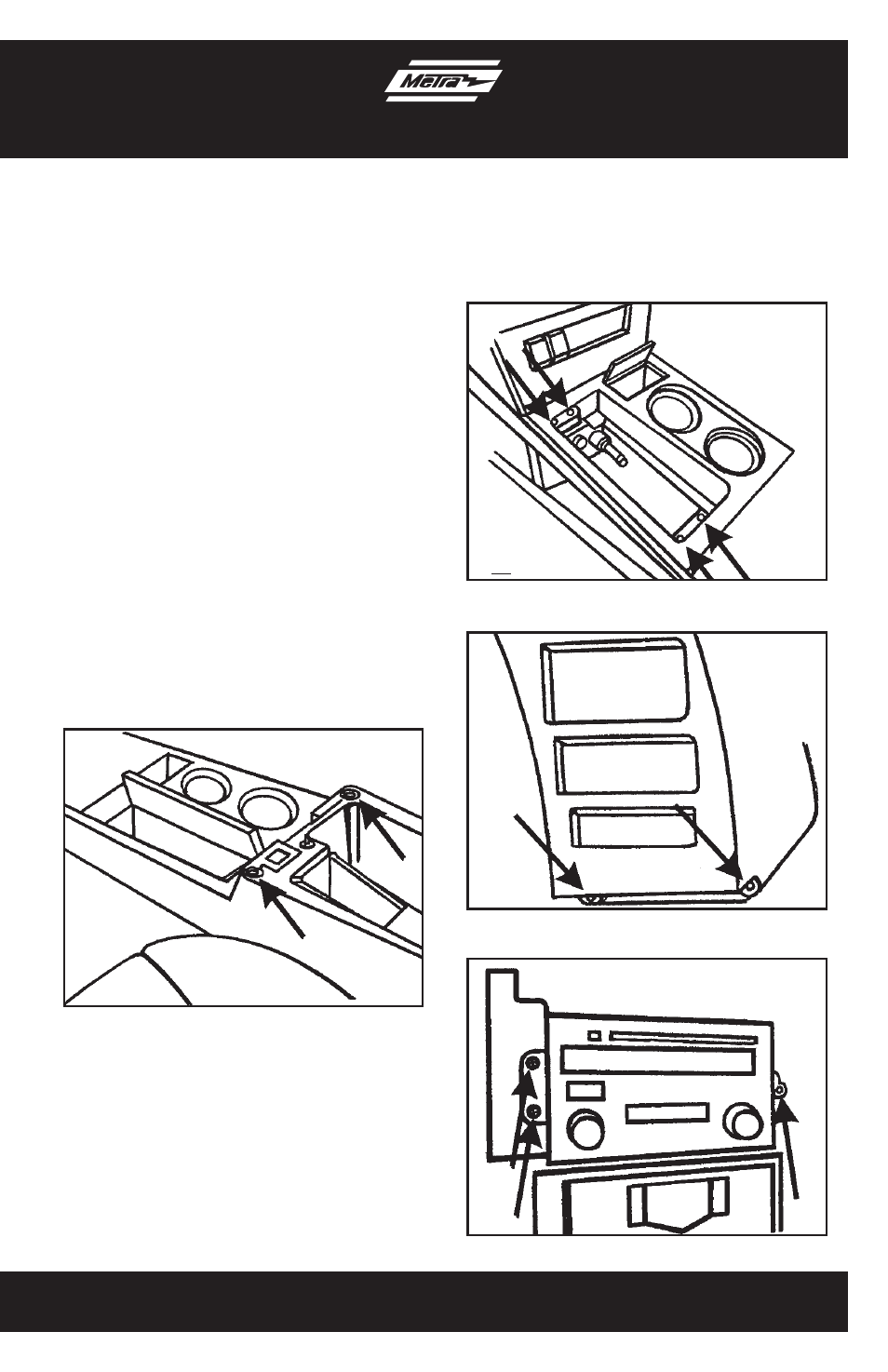 Metra