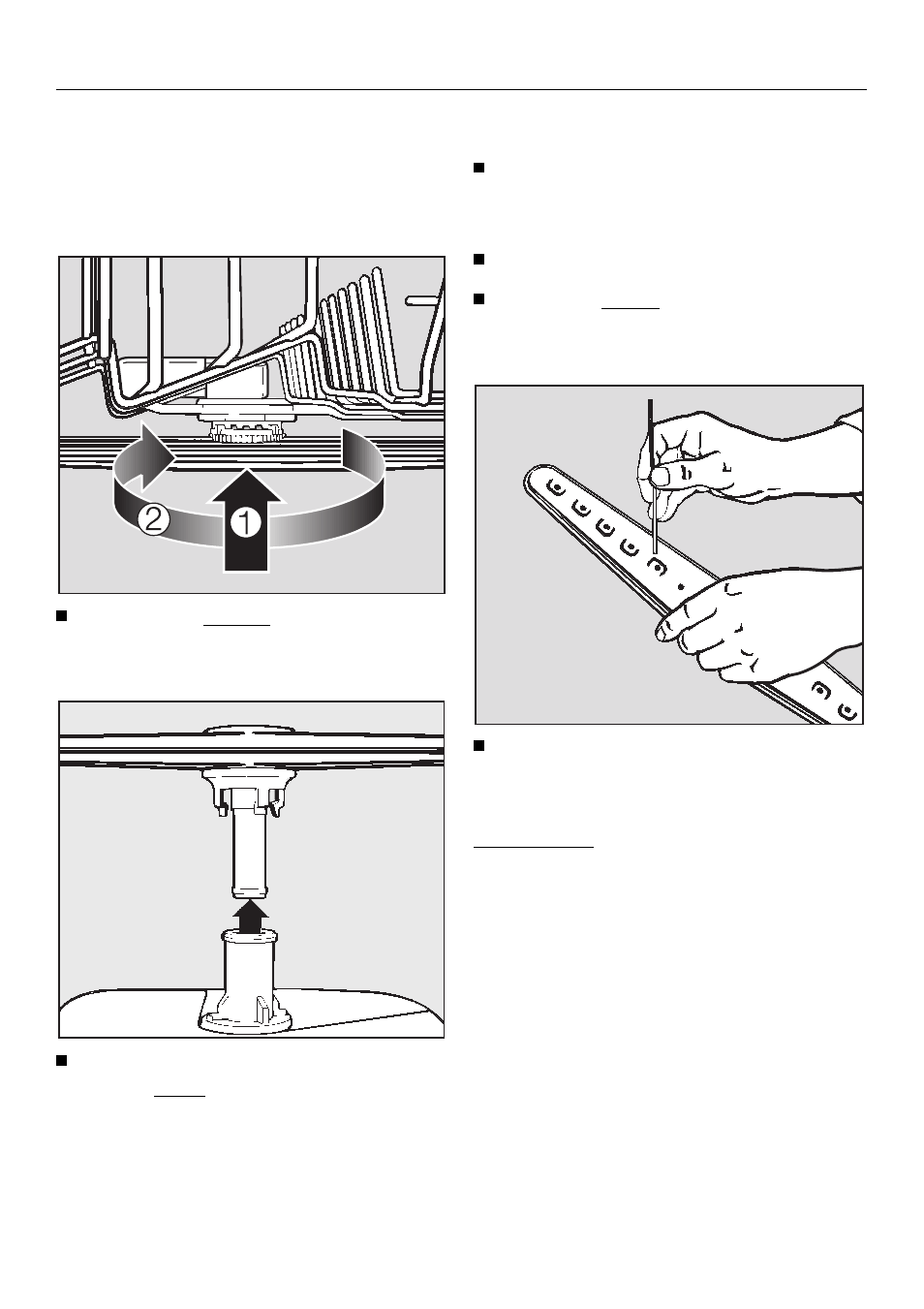 2

1