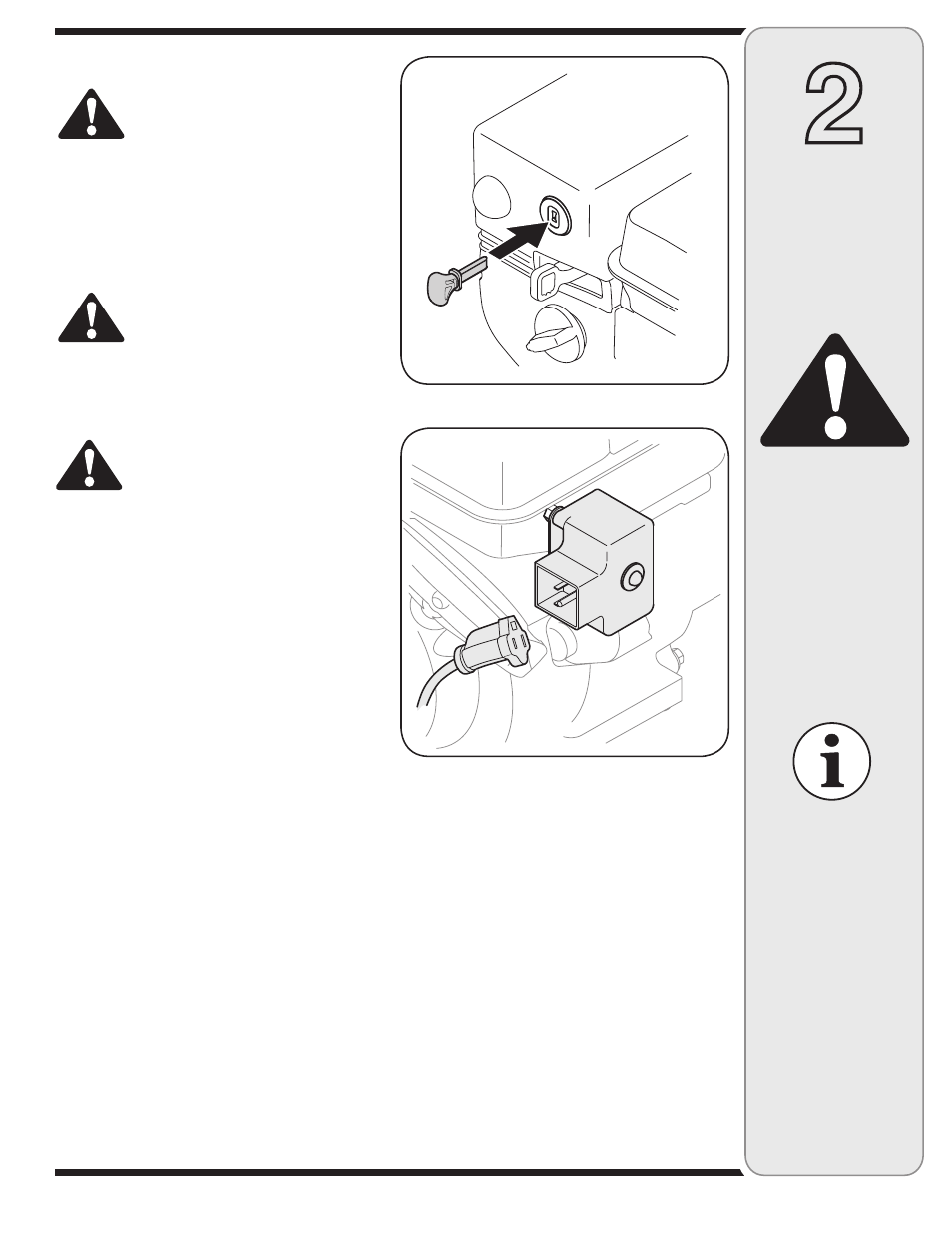 2