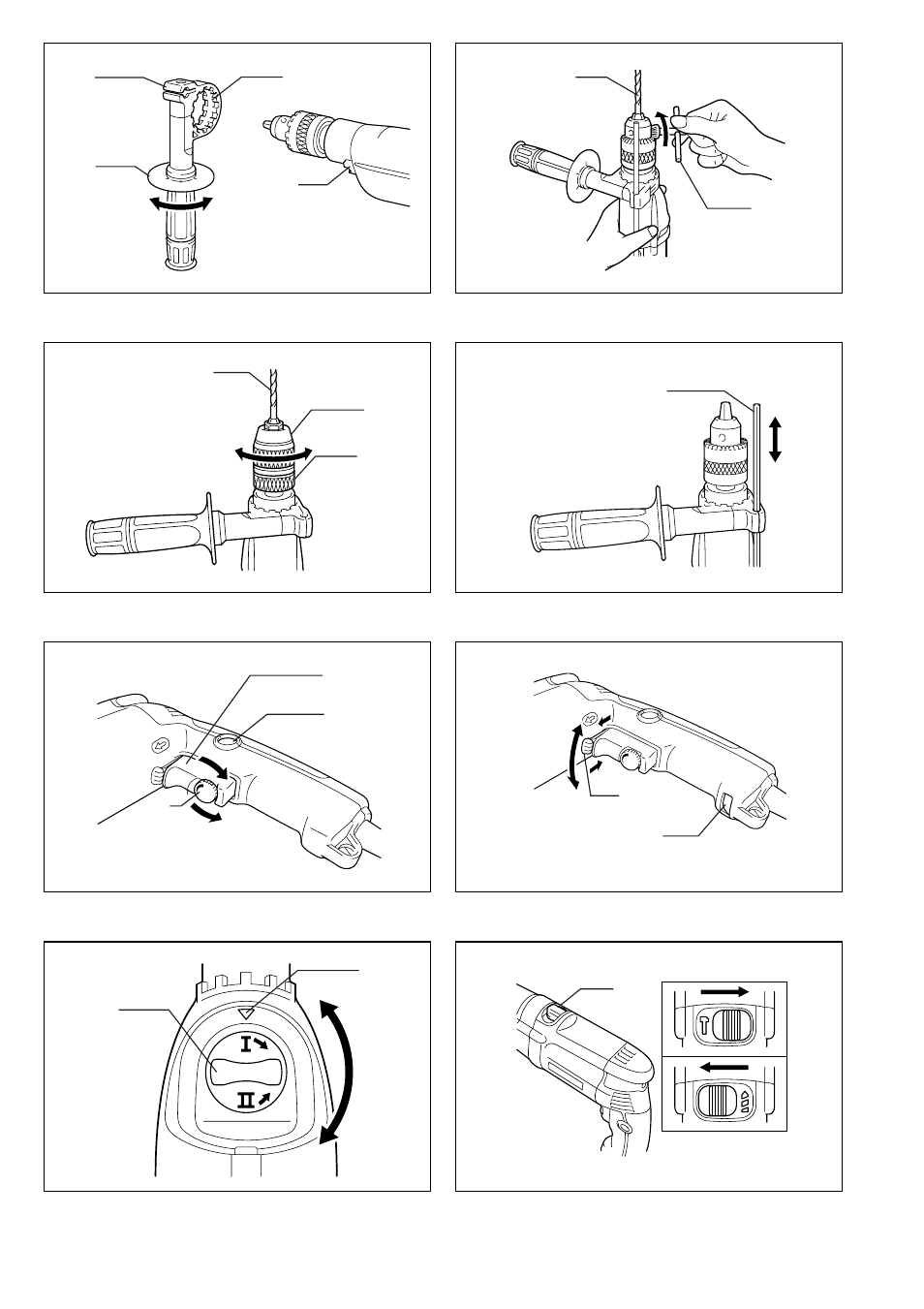 I

II