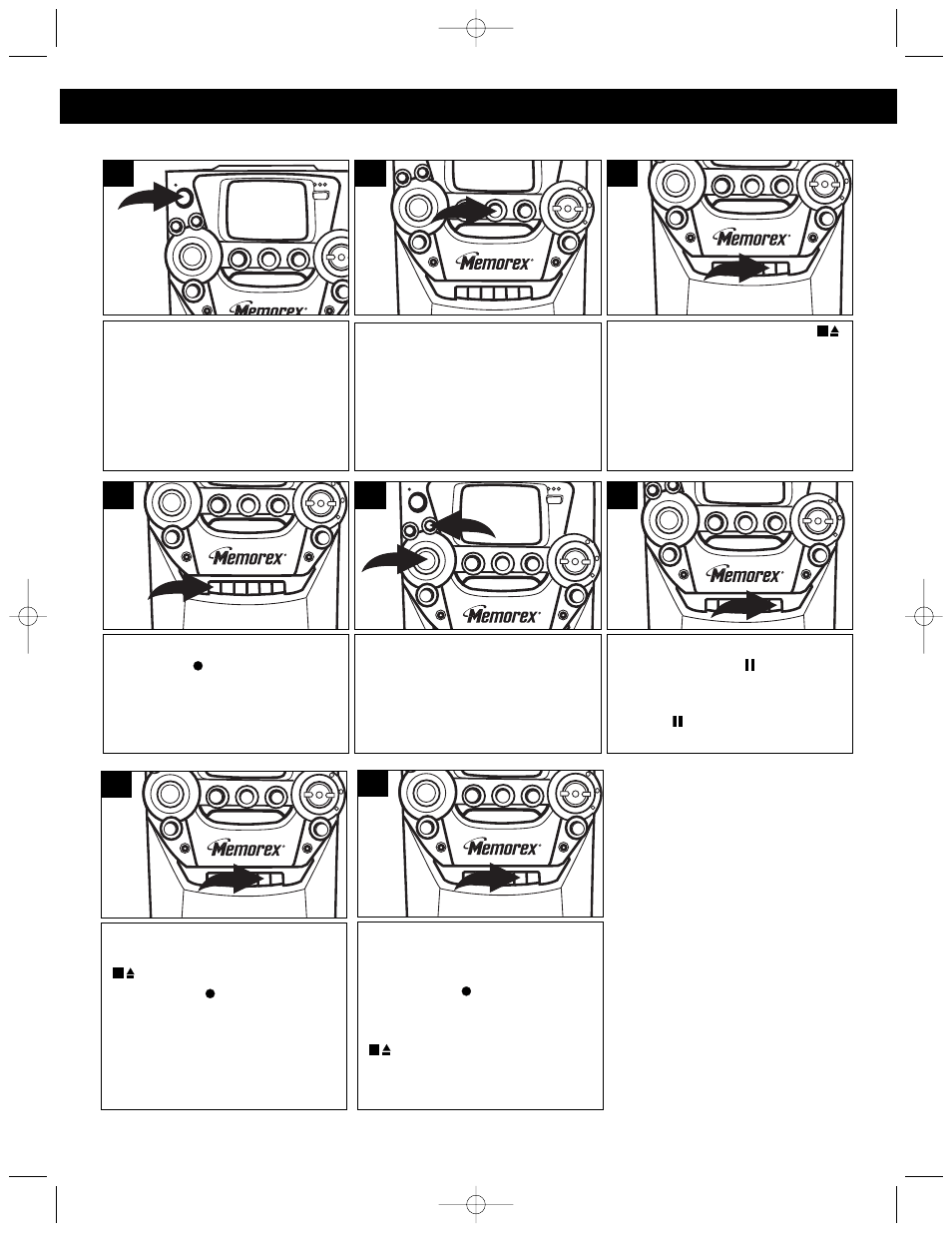 Memorex

Memorex

Memorex

Memorex

Memorex

Memorex

Memorex

Memorex