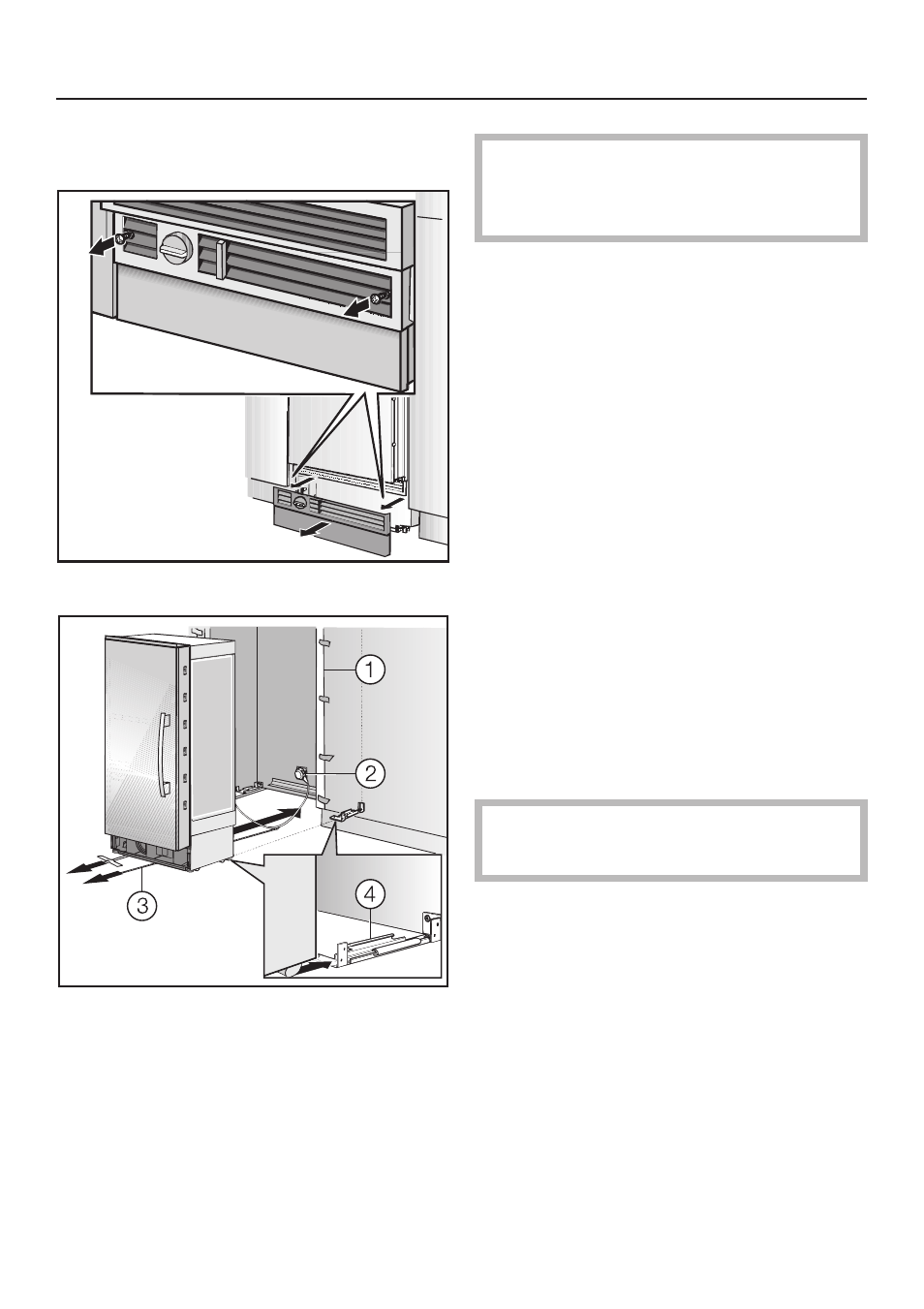 1

2

3

4