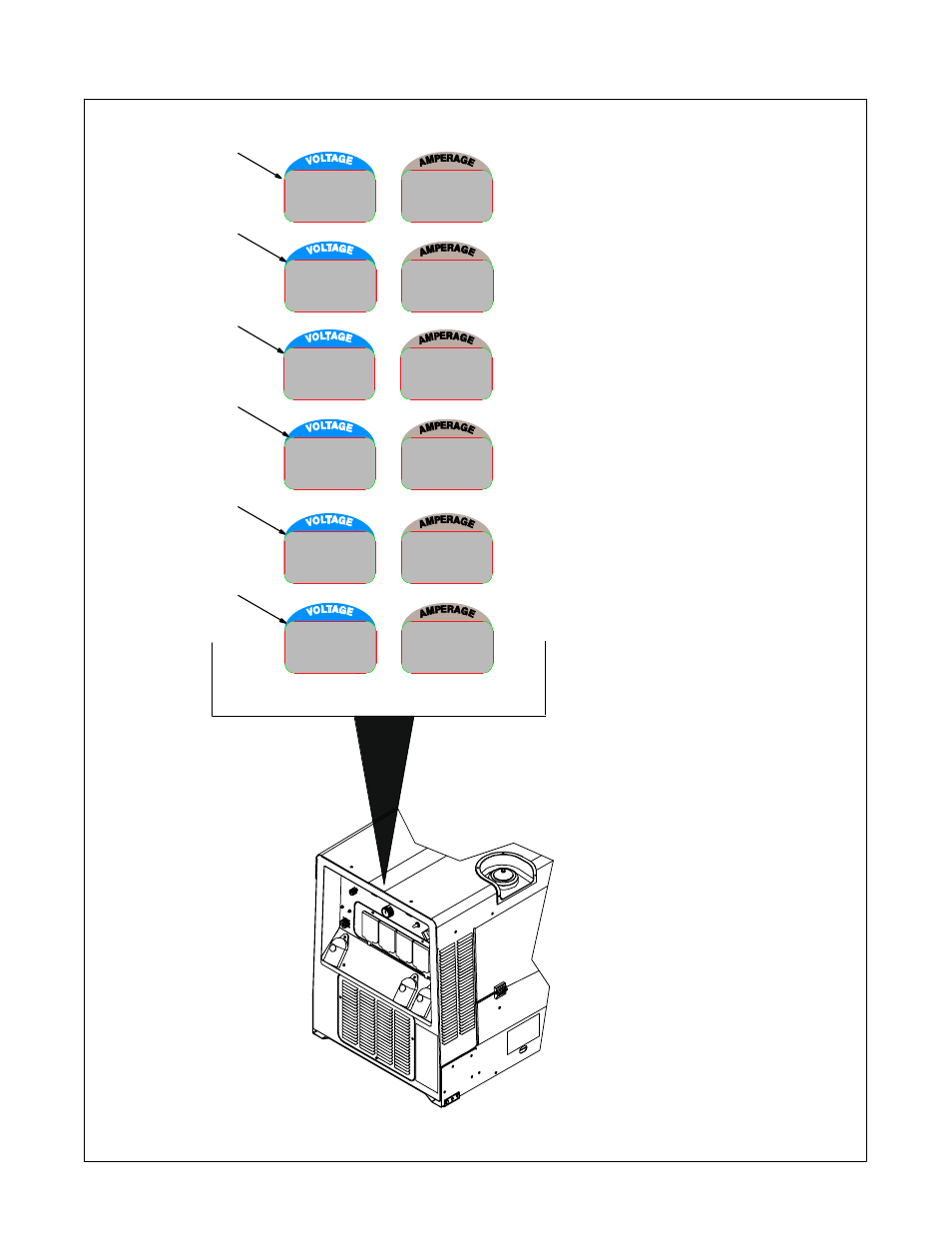 VOLTAGE
AMPERAGE
VOLTAGE
AMPERAGE
VOLTAGE
AMPERAGE
VOLTAGE
AMPERAGE
VOLTAGE
AMPERAGE
VOLTAGE
AMPERAGE