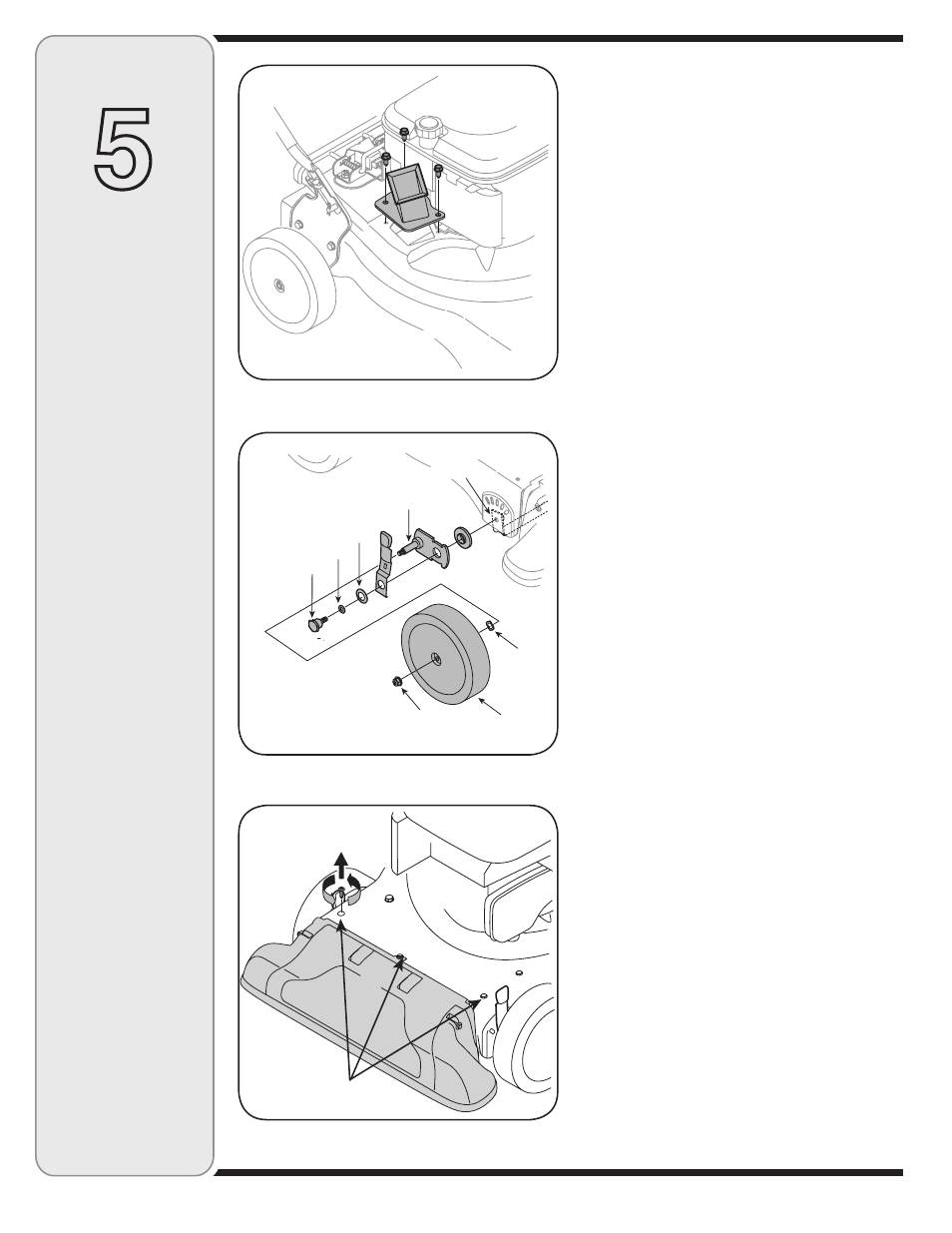 5