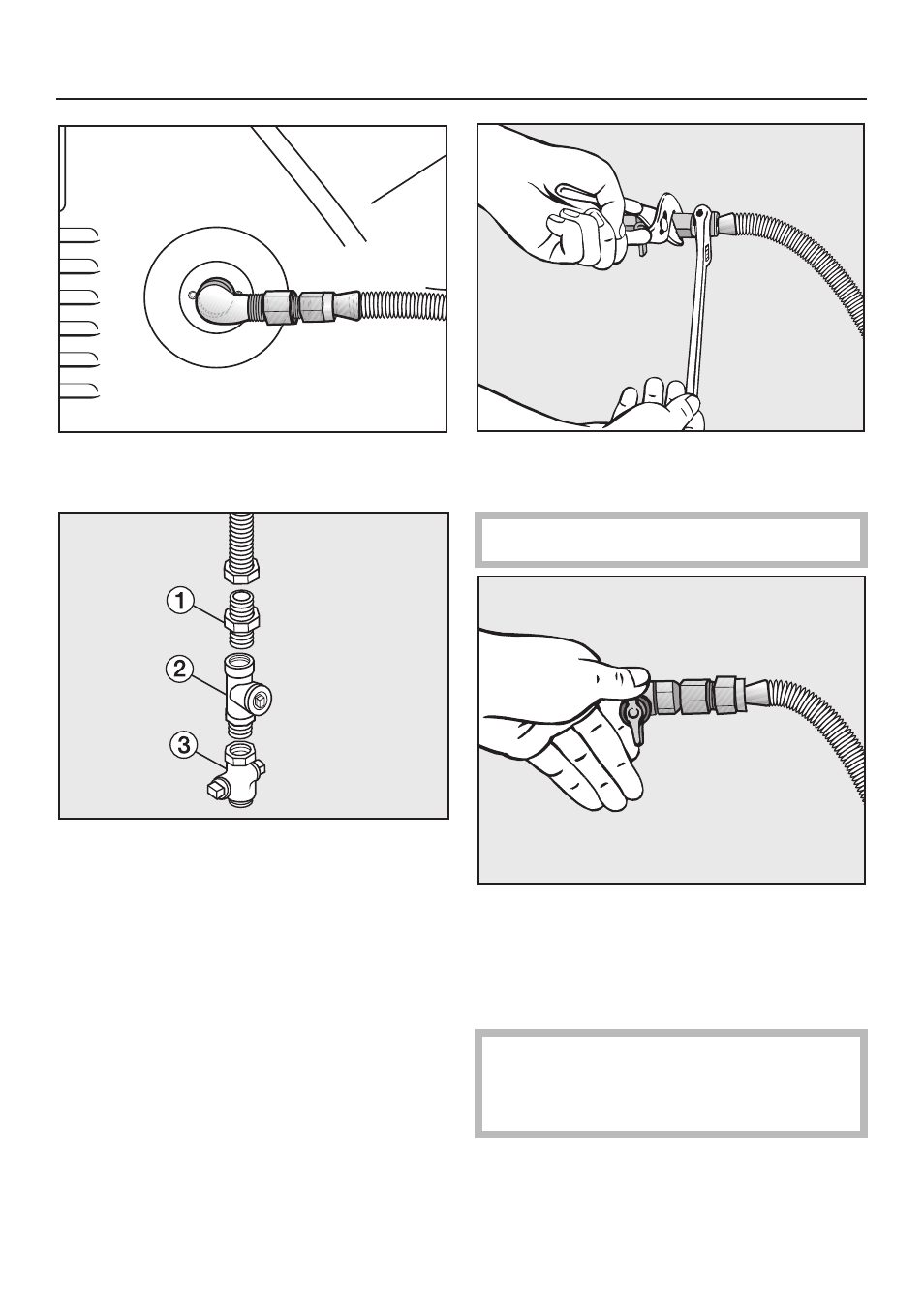 1

2

3