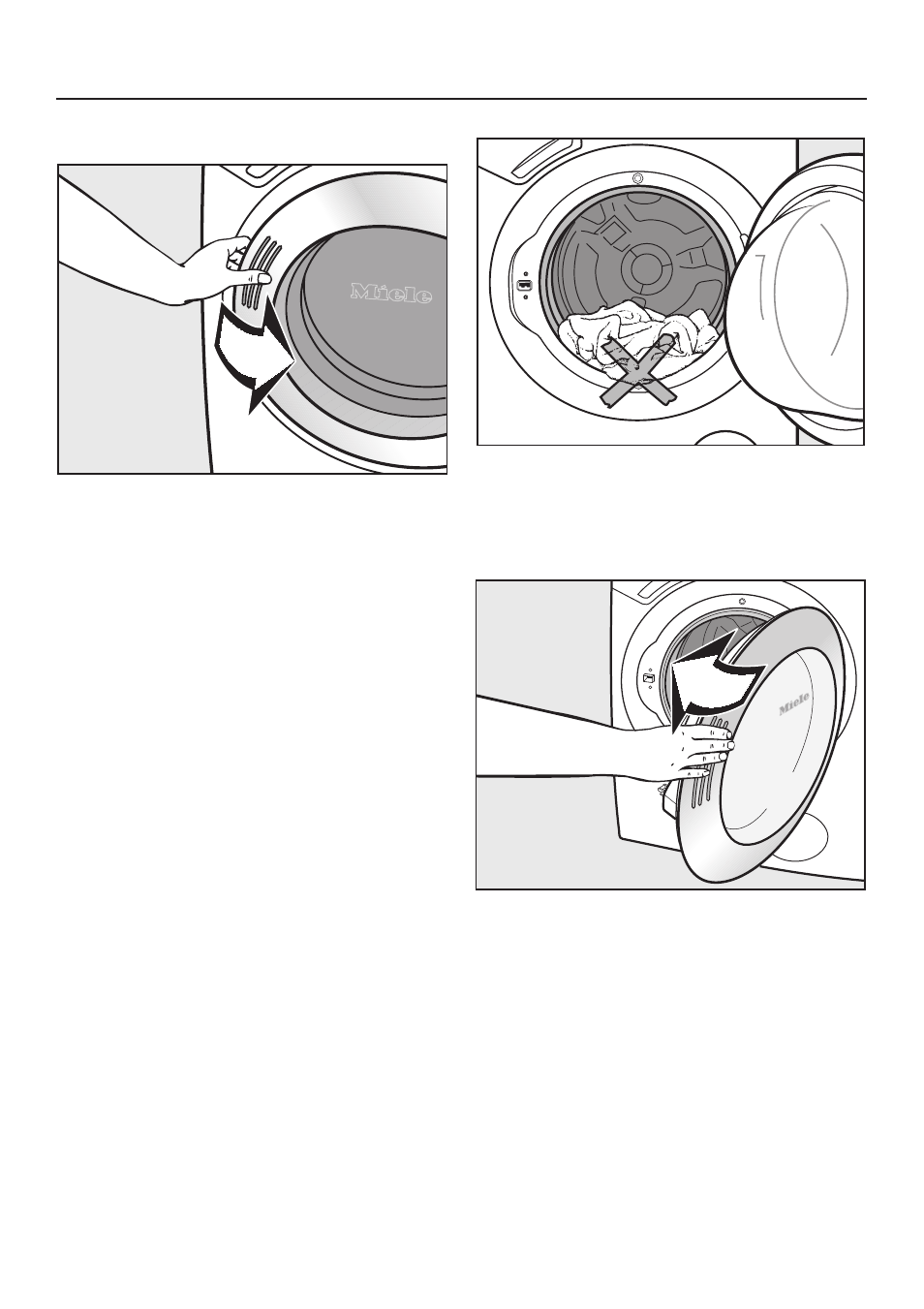 Miele

Miele