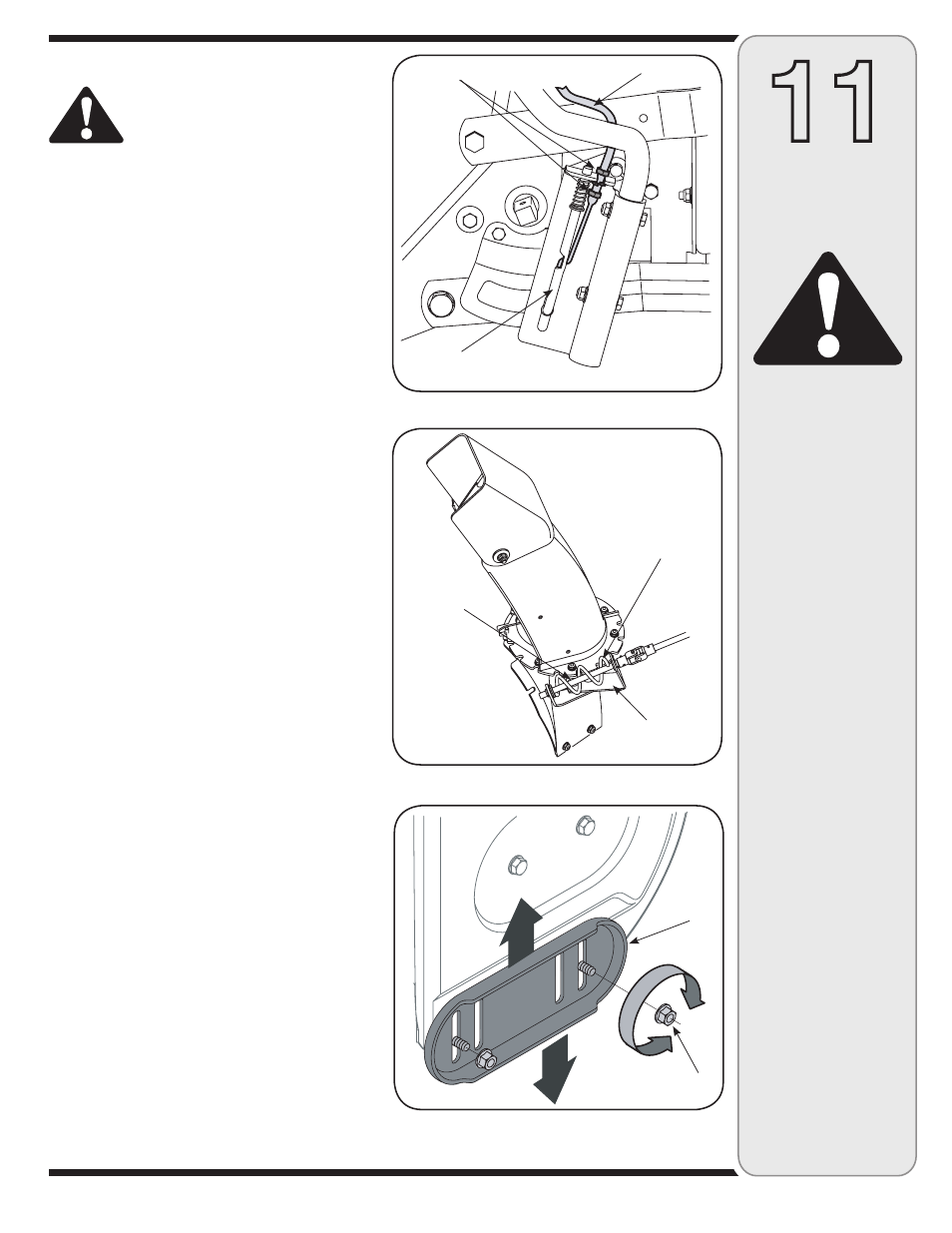 11