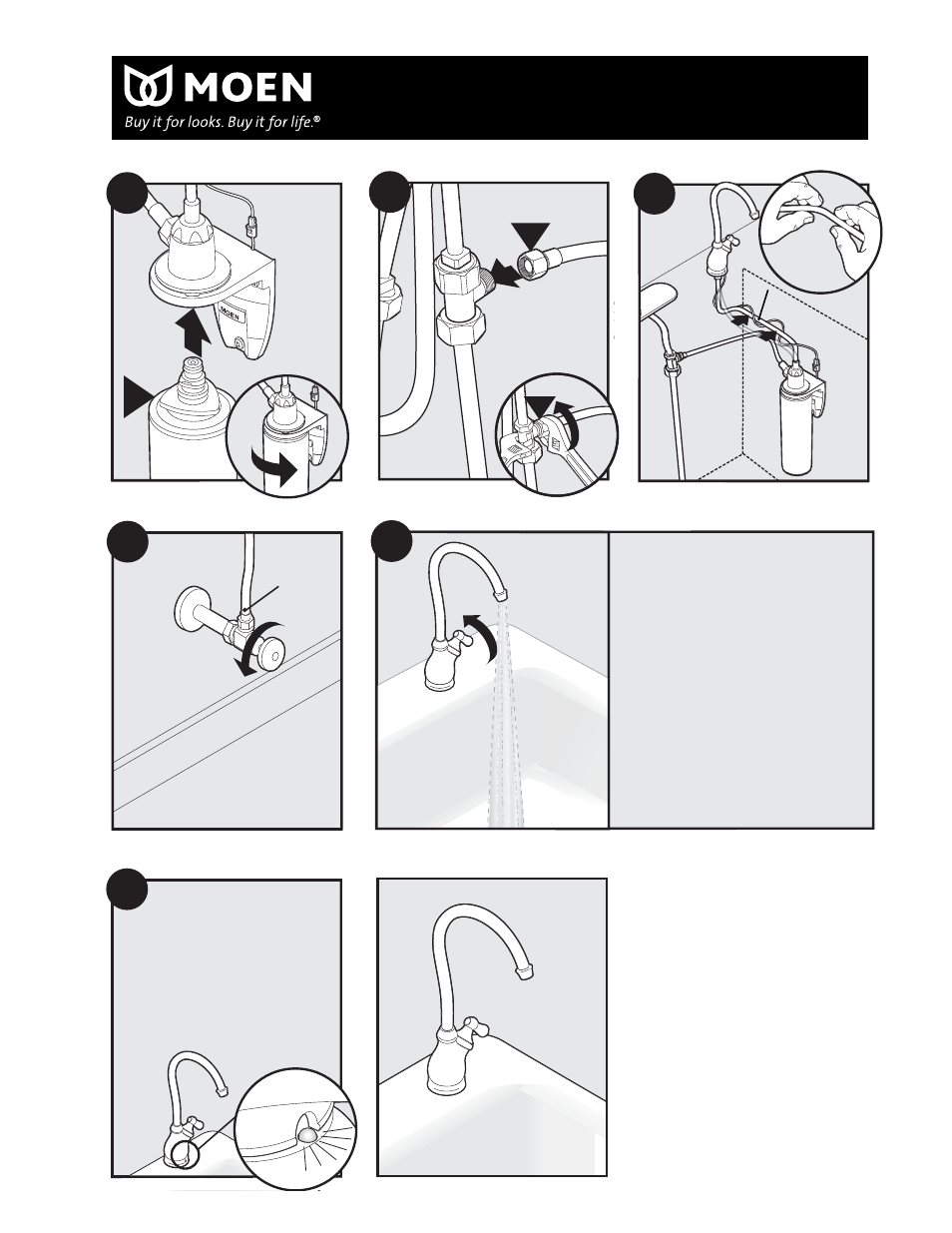 MOEN
Buy it for looks. Buy it for life.®

MOEN