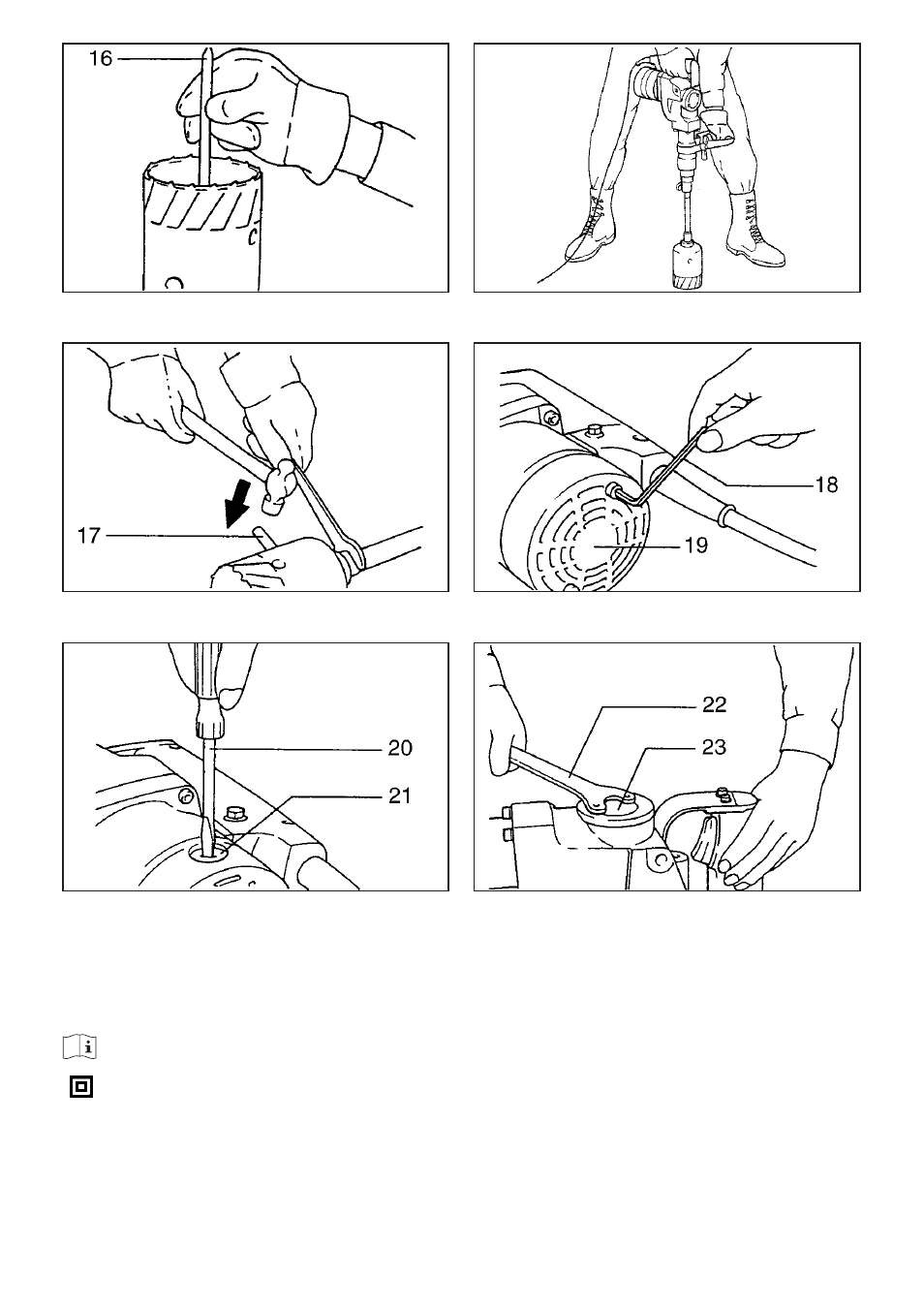 16

17

18

19

20

21

22

23