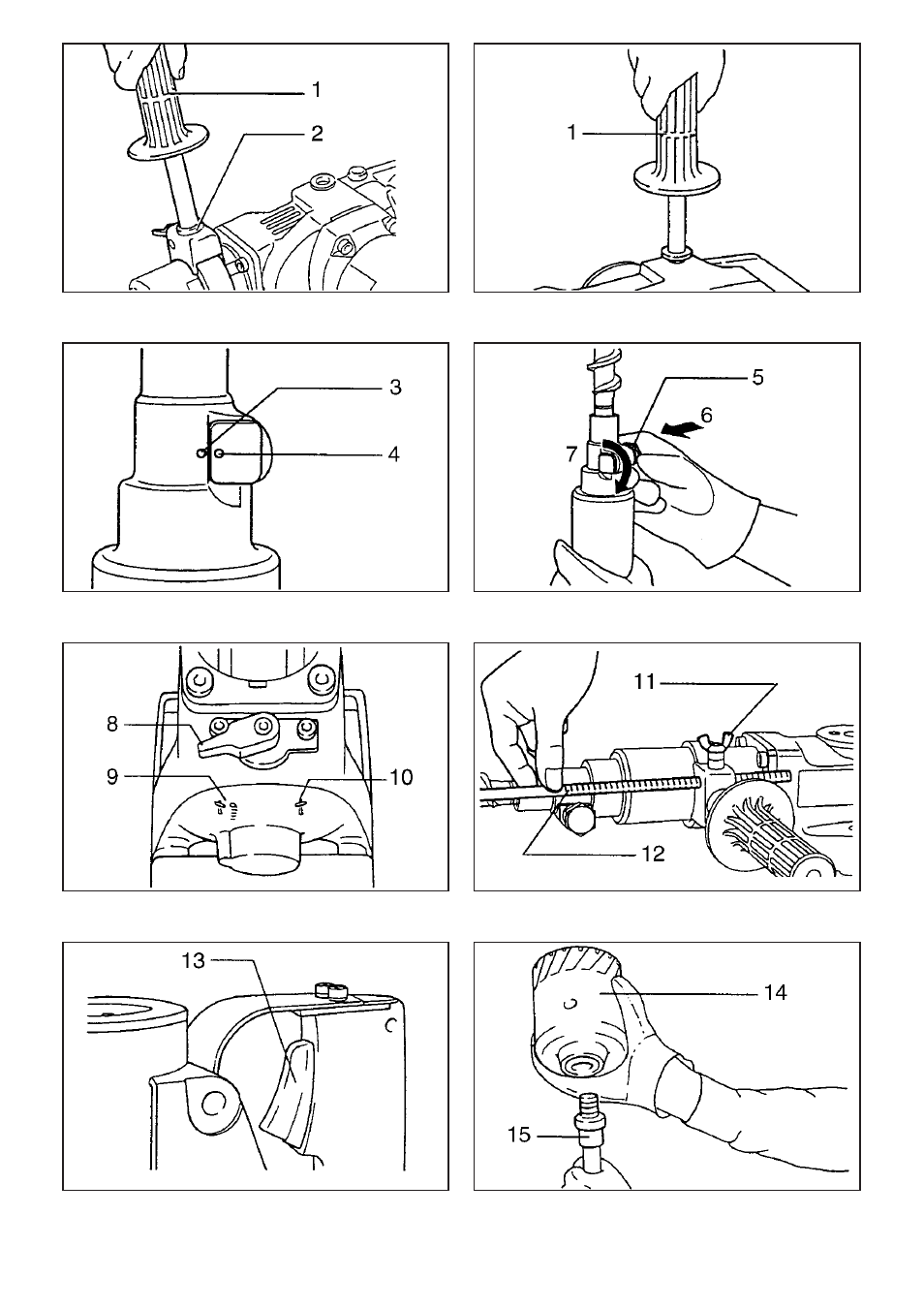 1
2

1

3
4

5
6
7

8
9
10

11
12

13

14
15