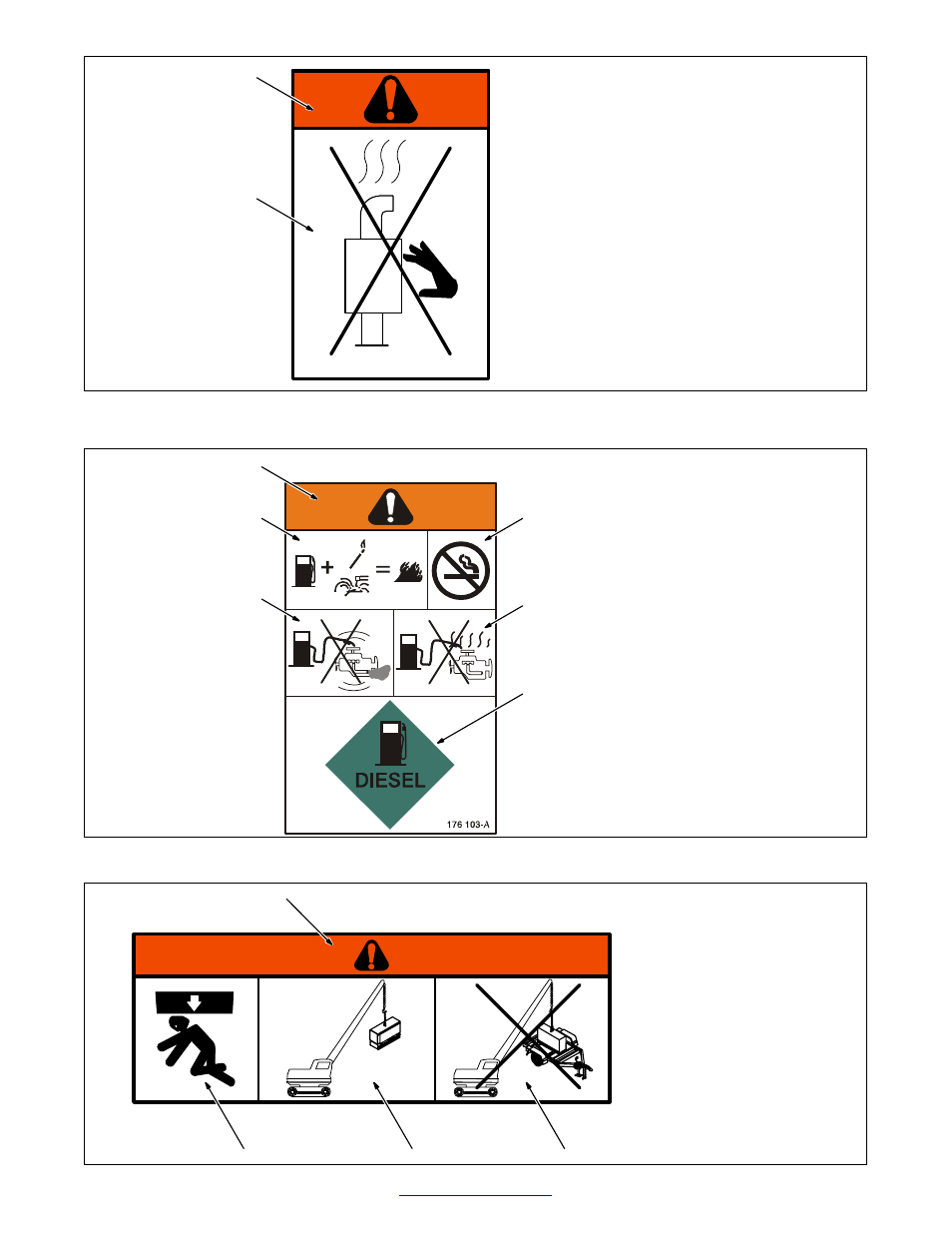 DIESEL

176 103-A