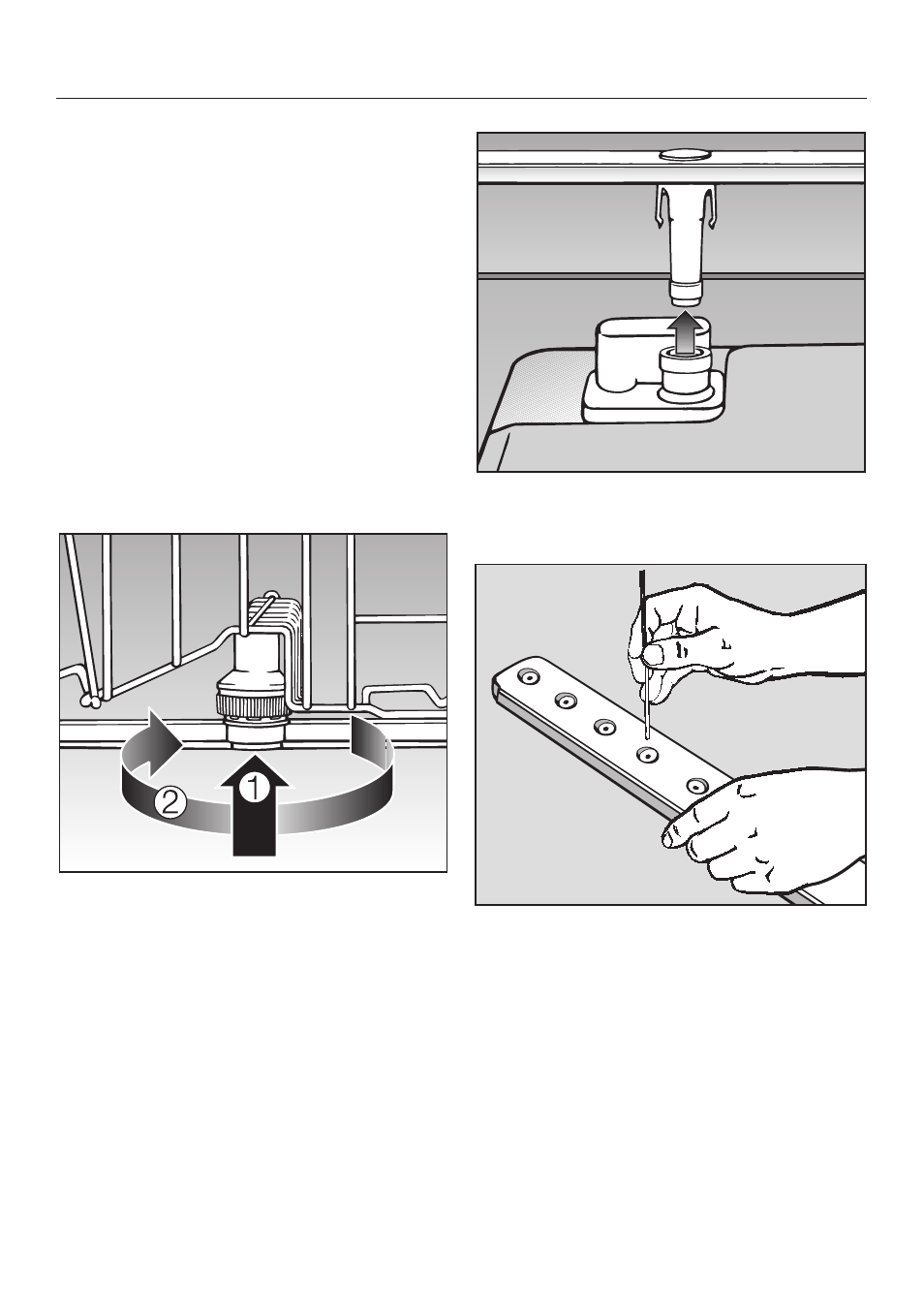 2

1