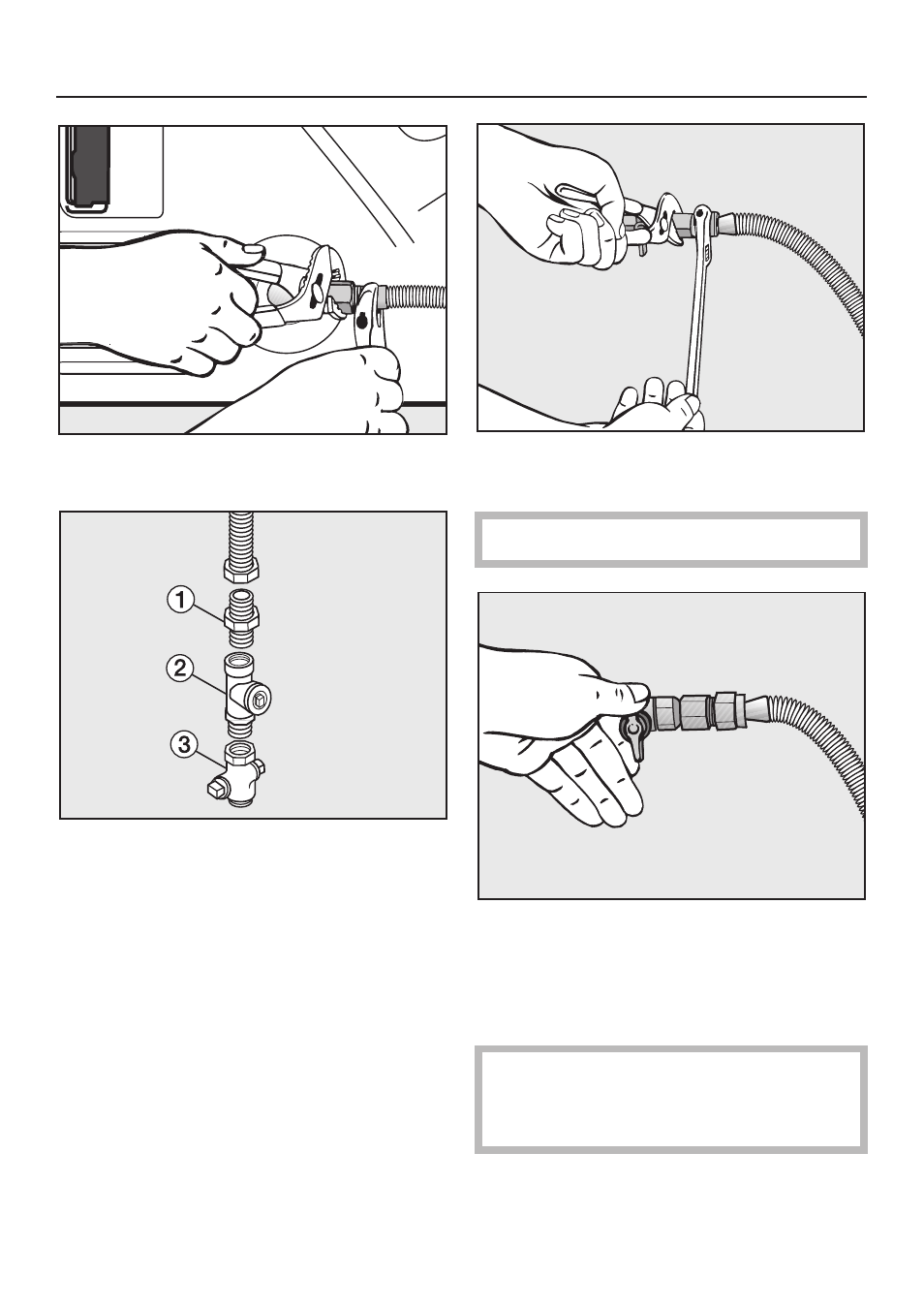 1
2
3