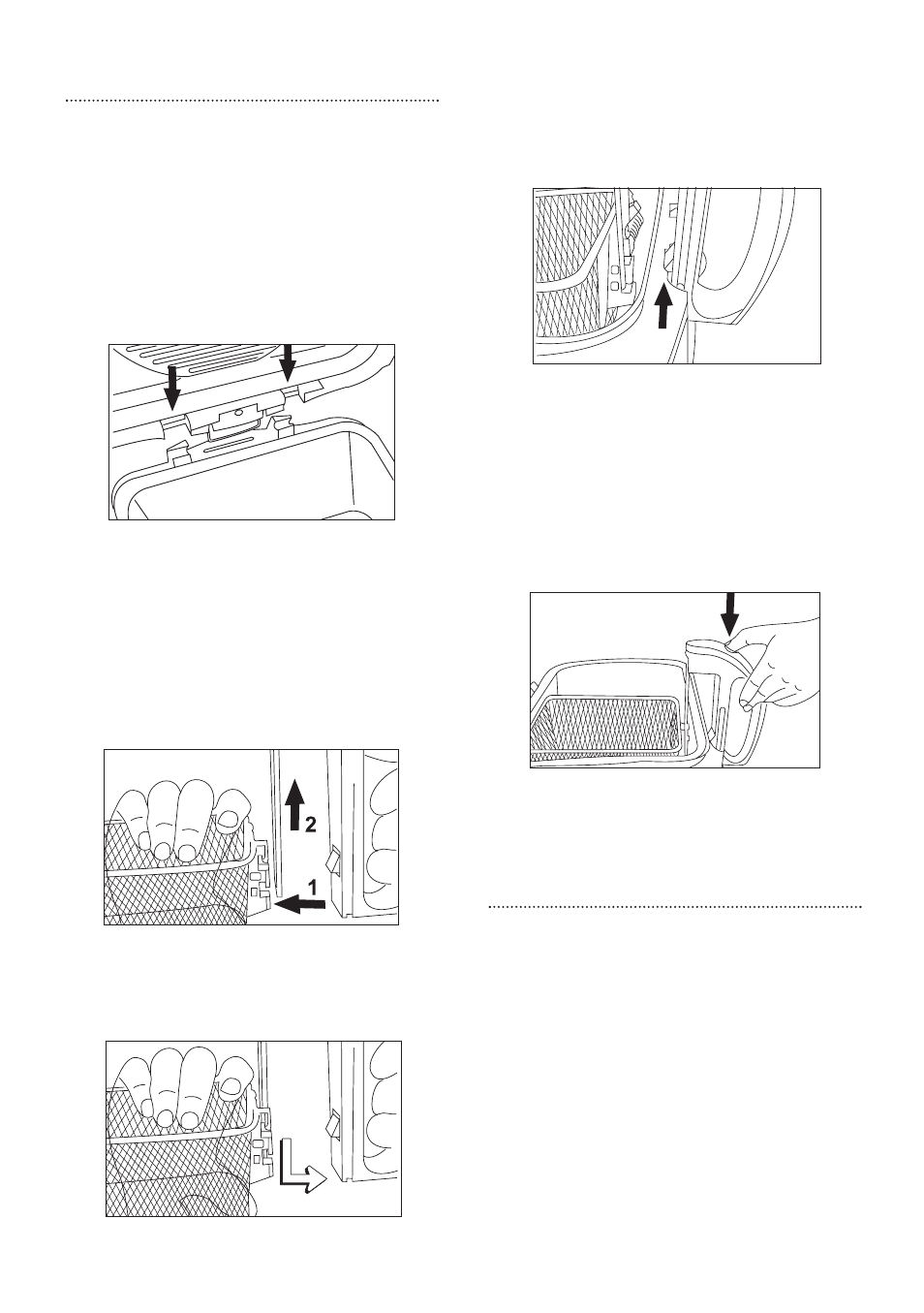 2

1