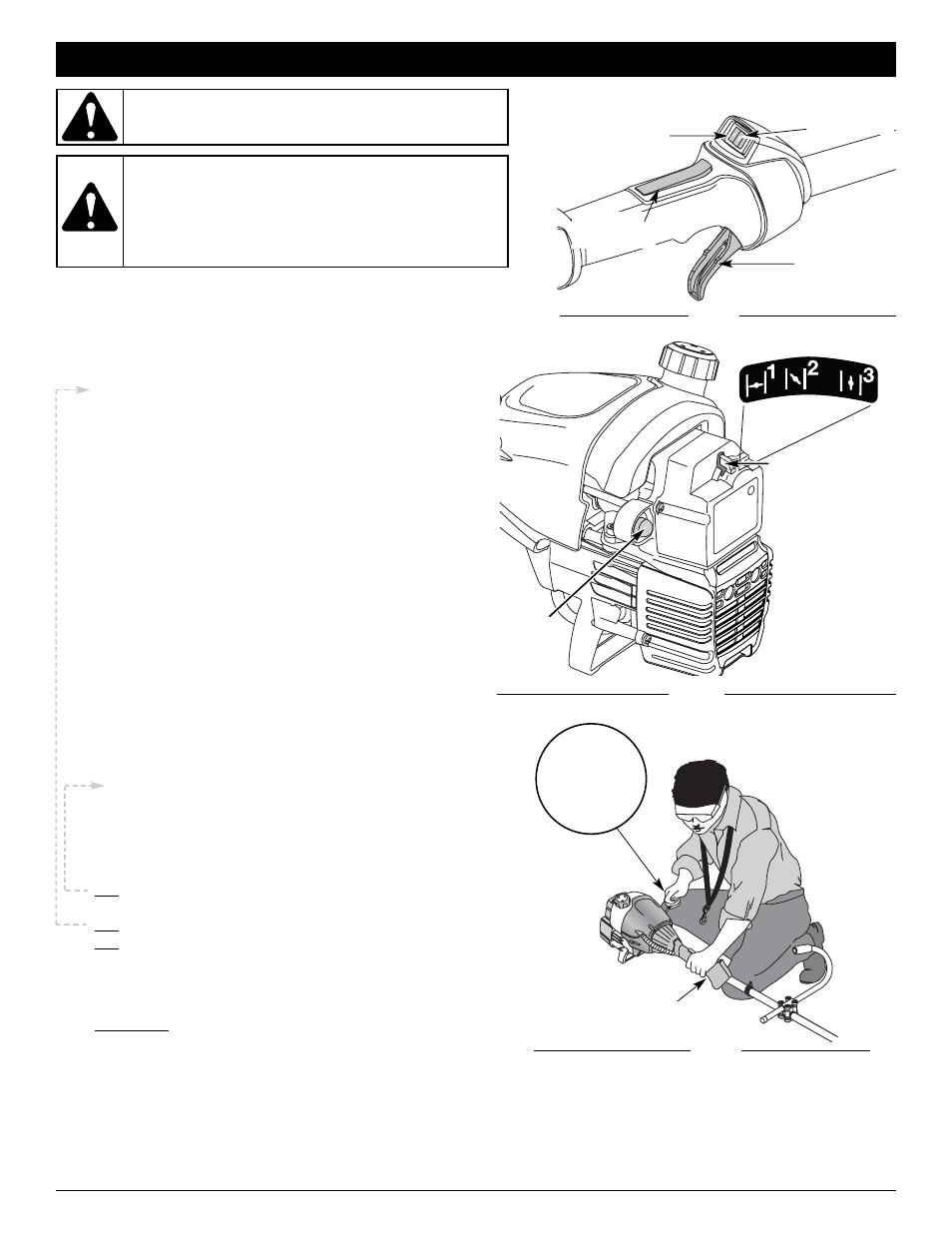 1   2   3