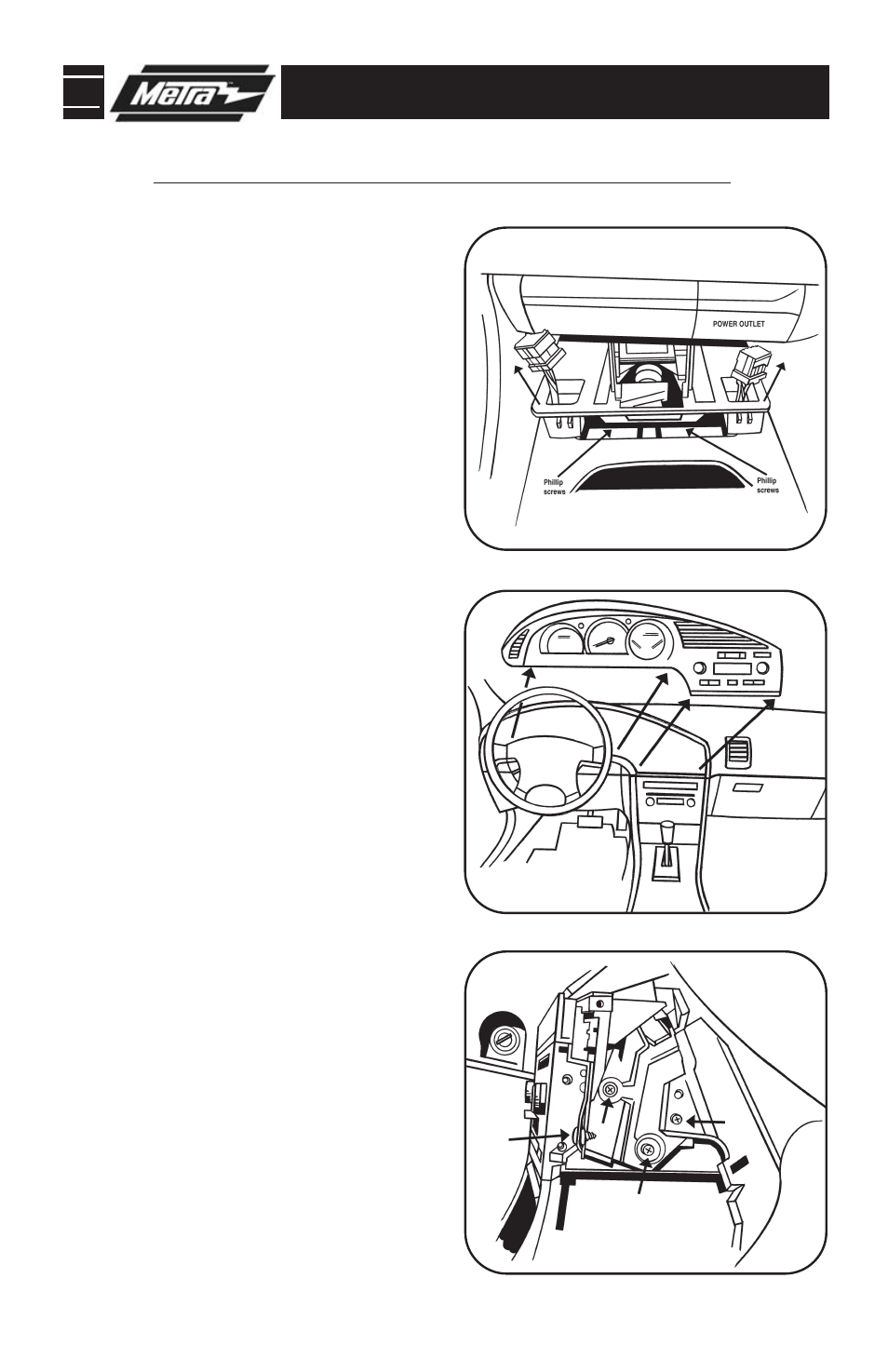 Metra

POWER OUTLET

Phillip screws

Phillip screws