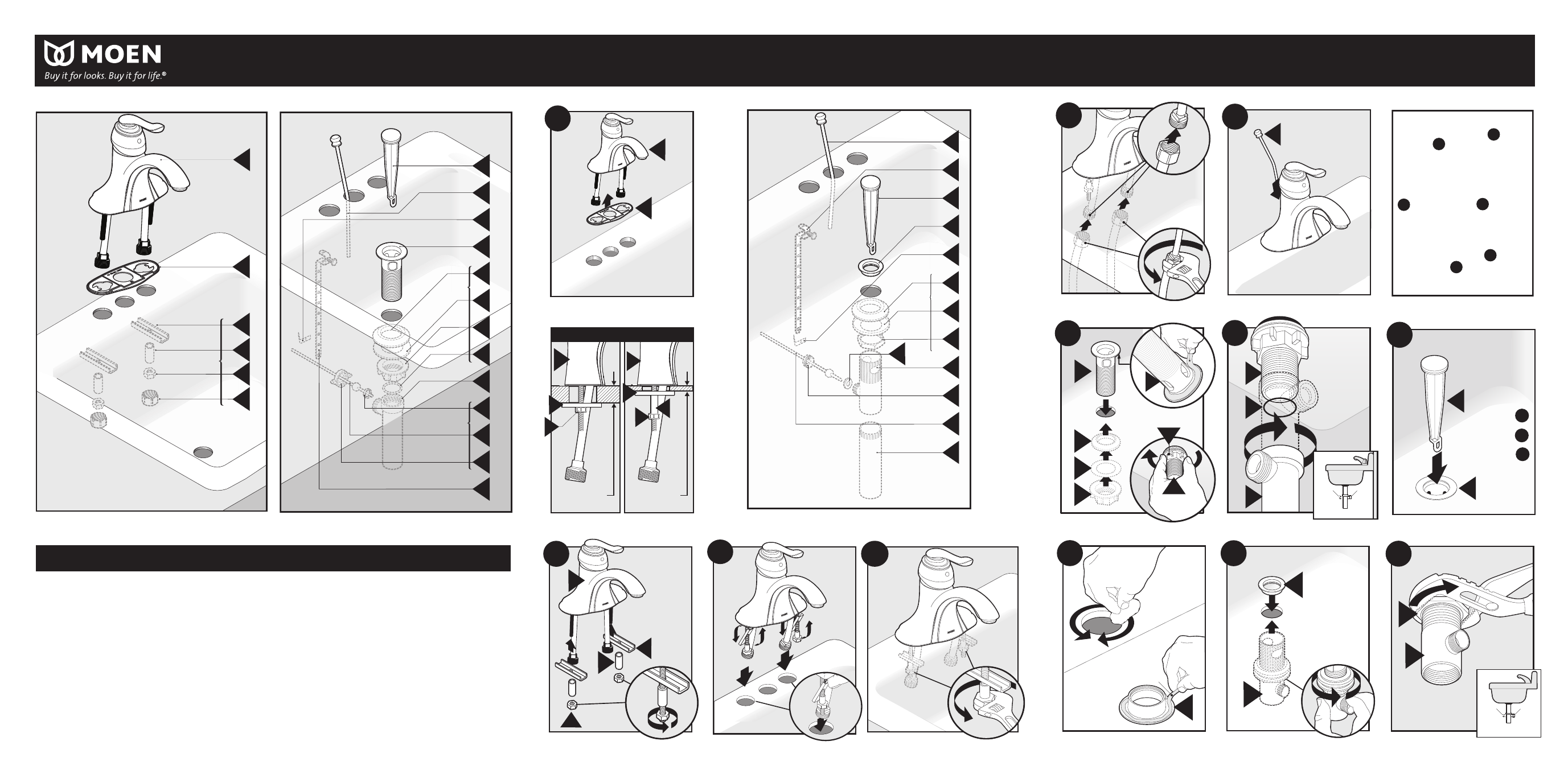 MOEN
Buy it for looks. Buy it for life.®