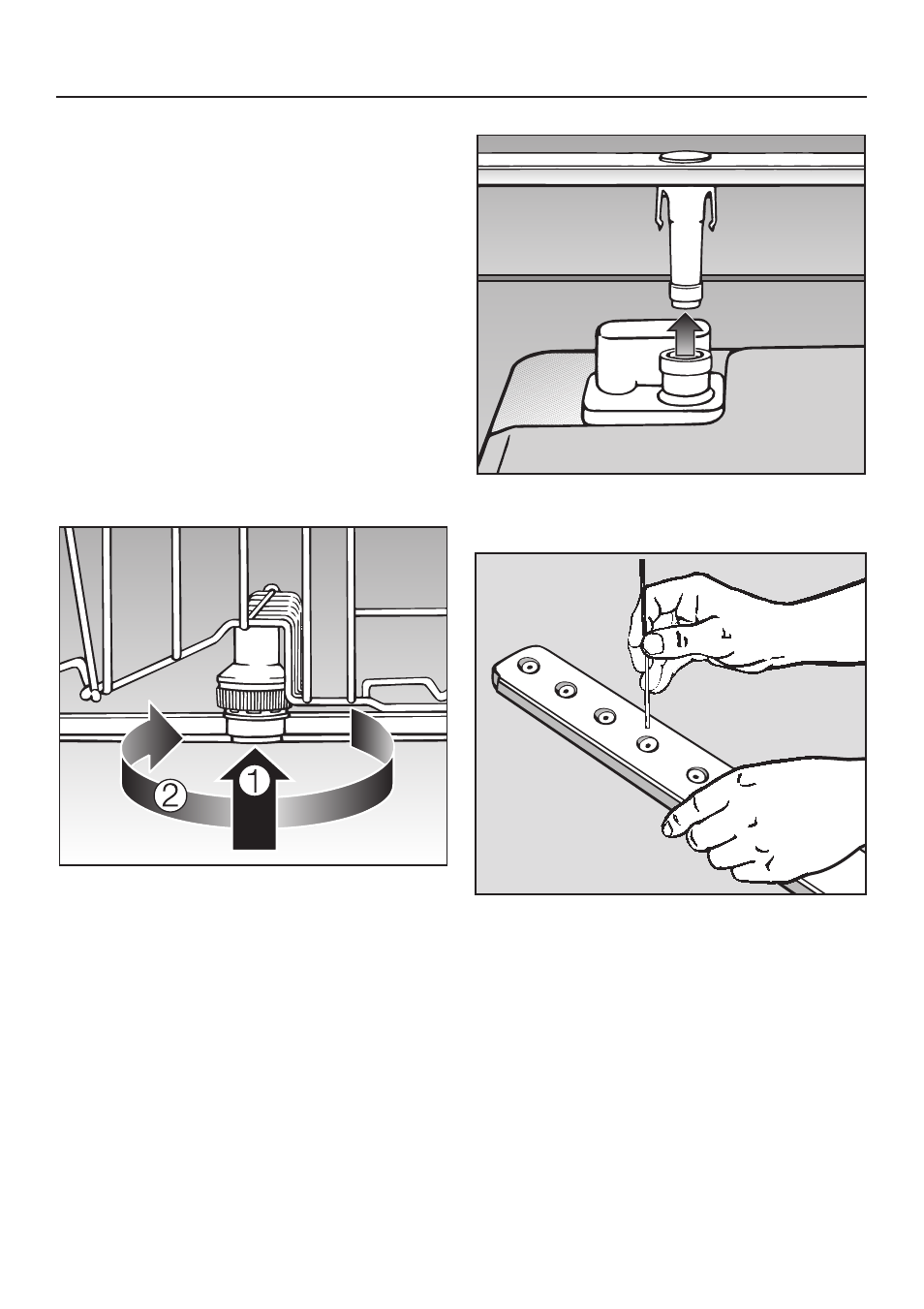 2

1