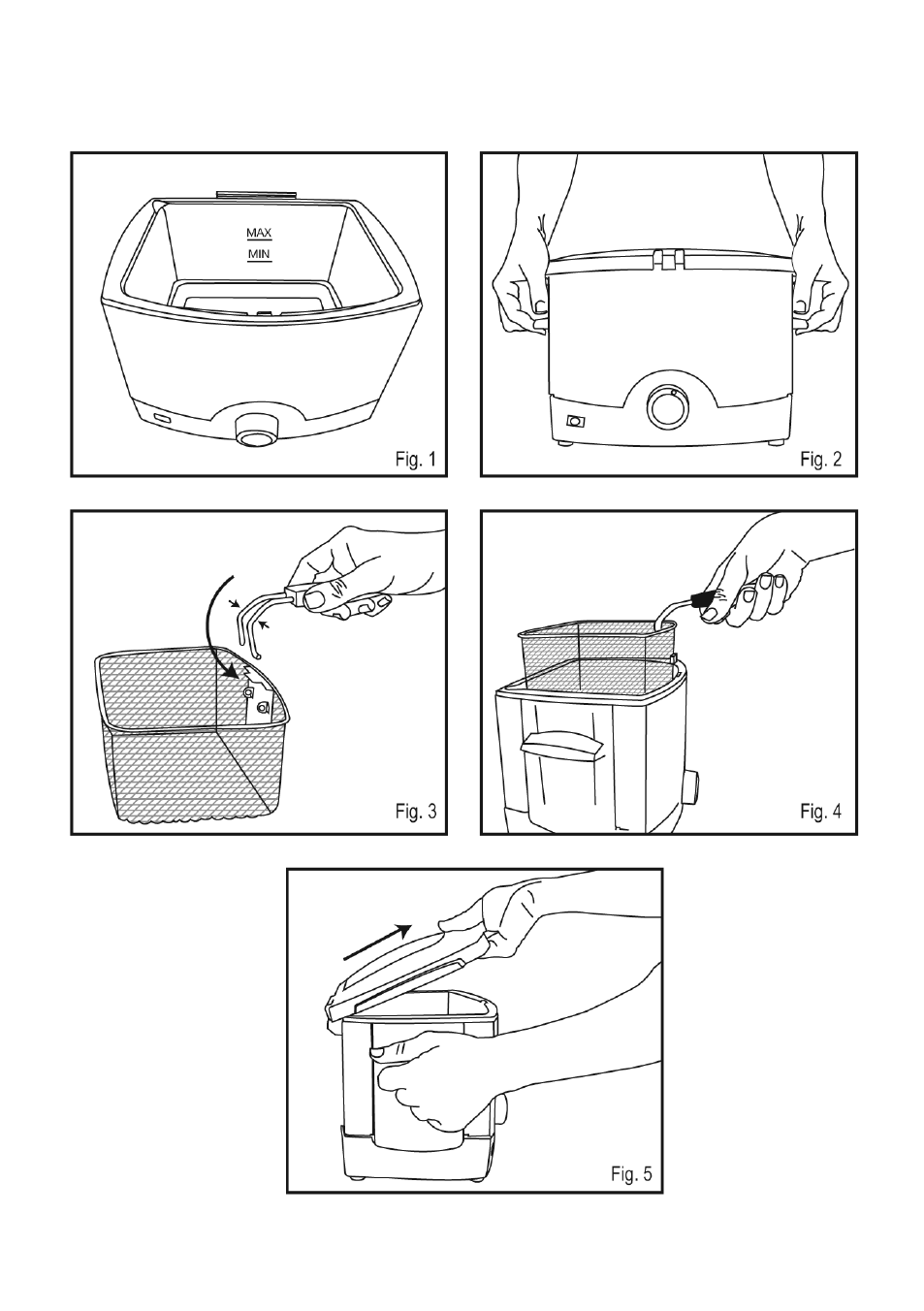 MAX
MIN

Fig. 1

Fig. 2

Fig. 3

Fig. 4

Fig. 5