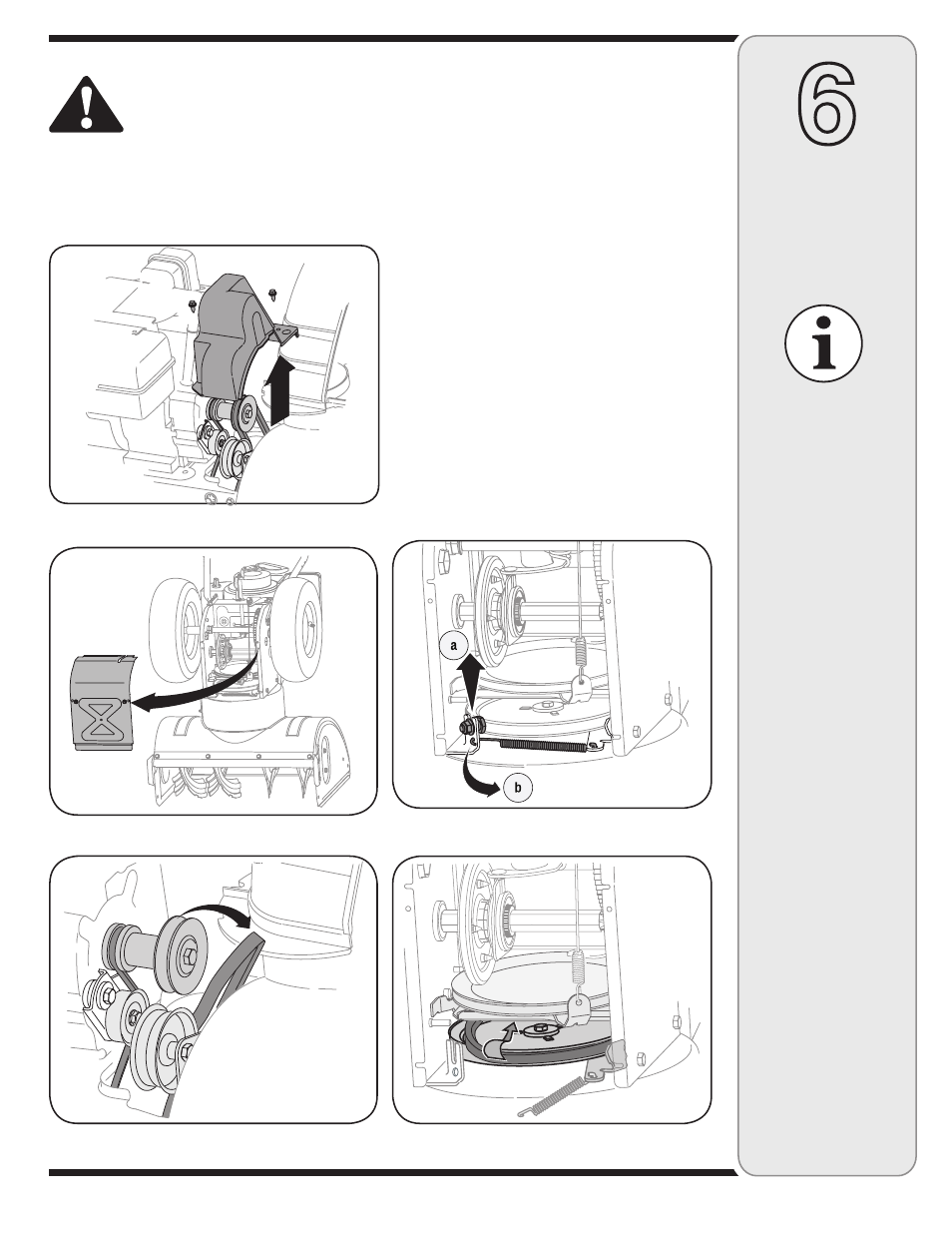 6

a

b