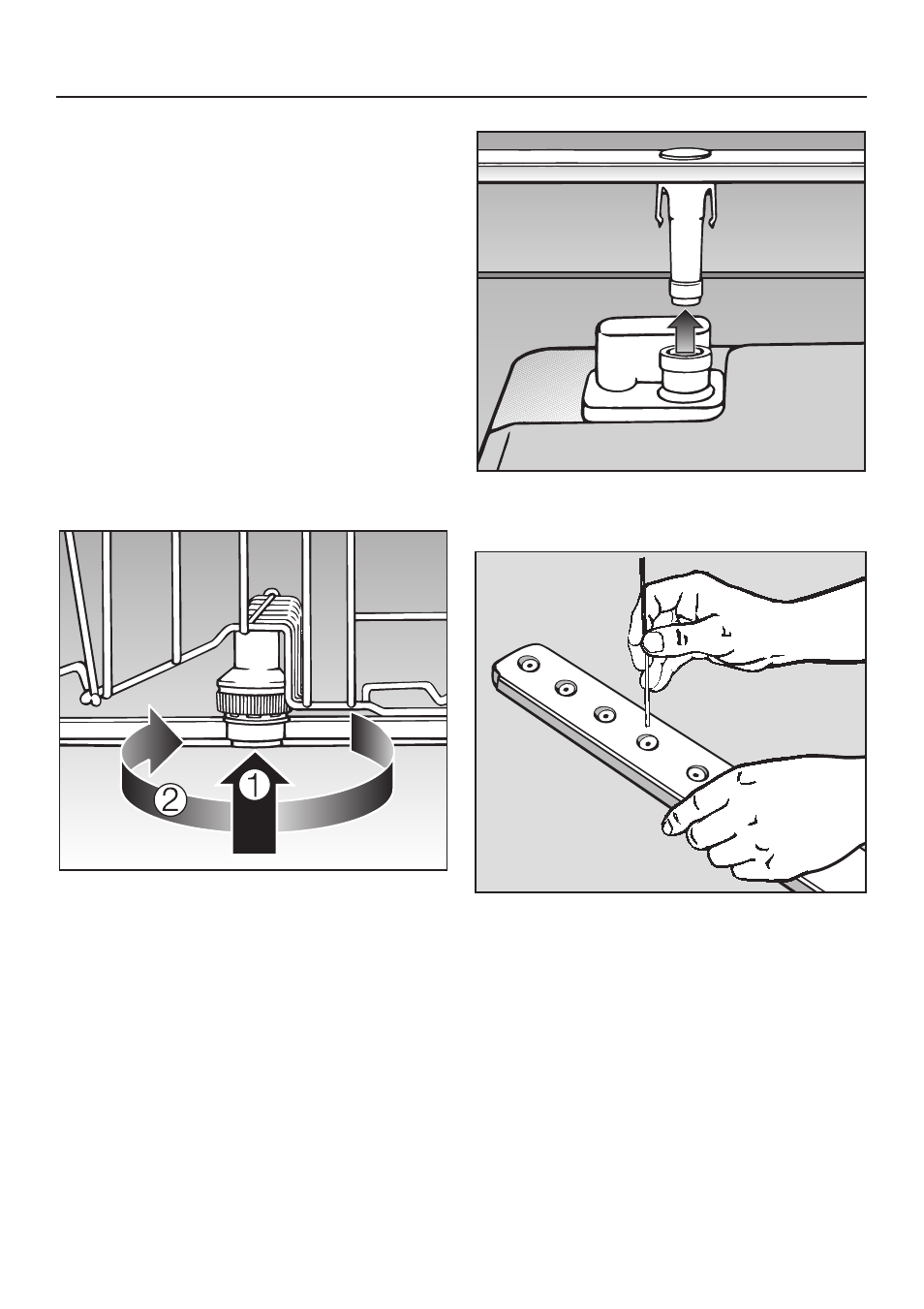 2

1