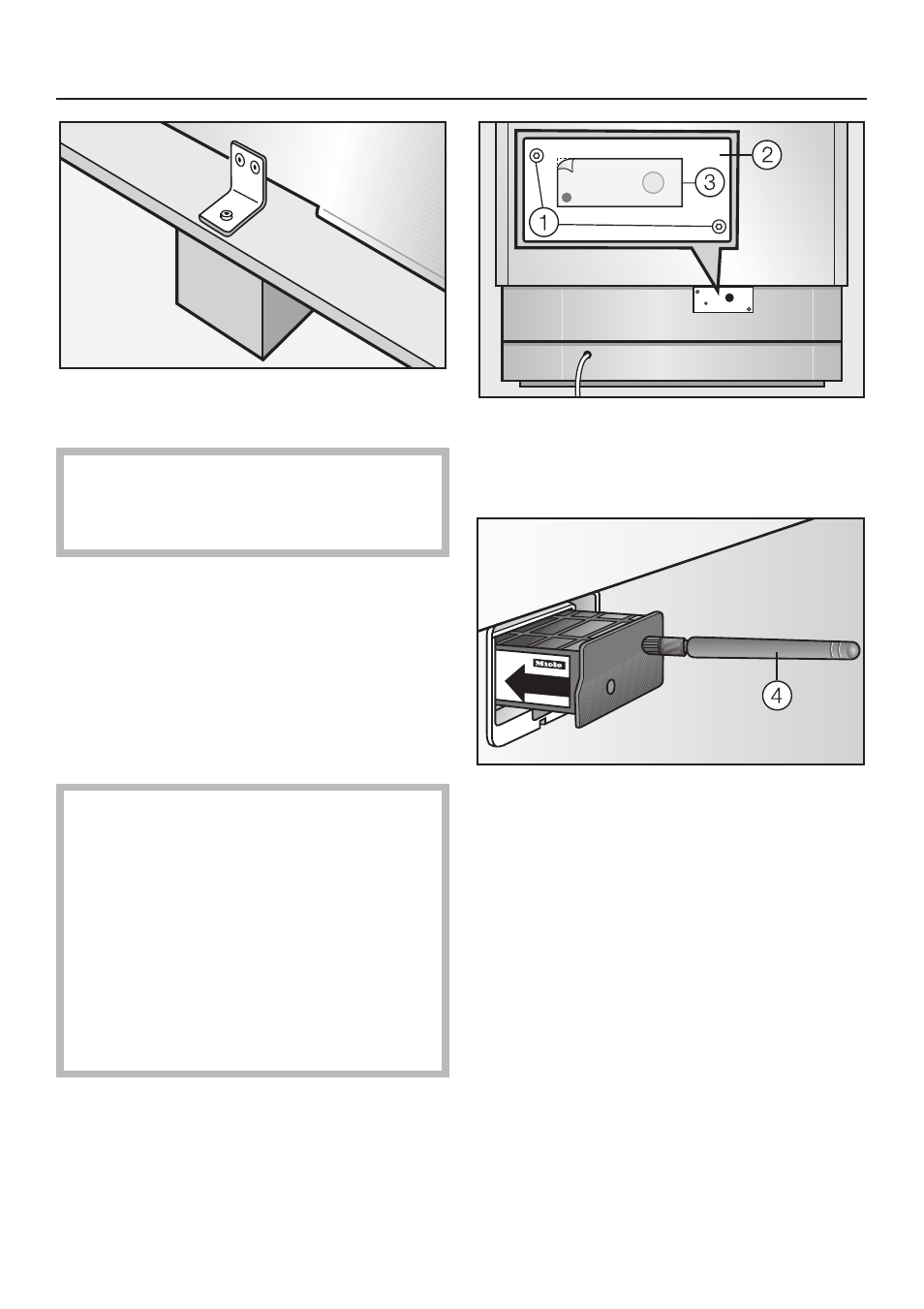 2

3

1

Miele

4