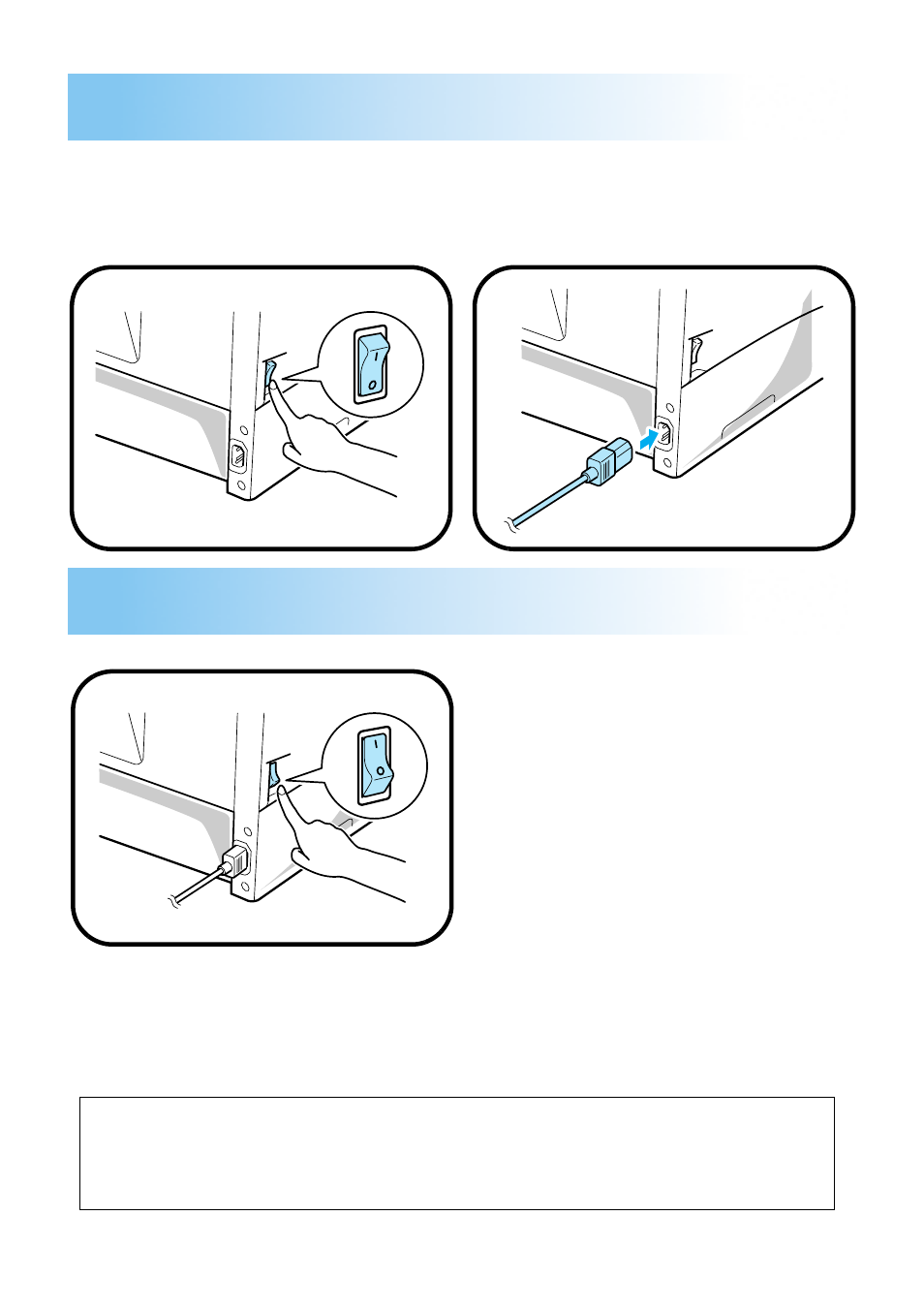 I
O
I
O