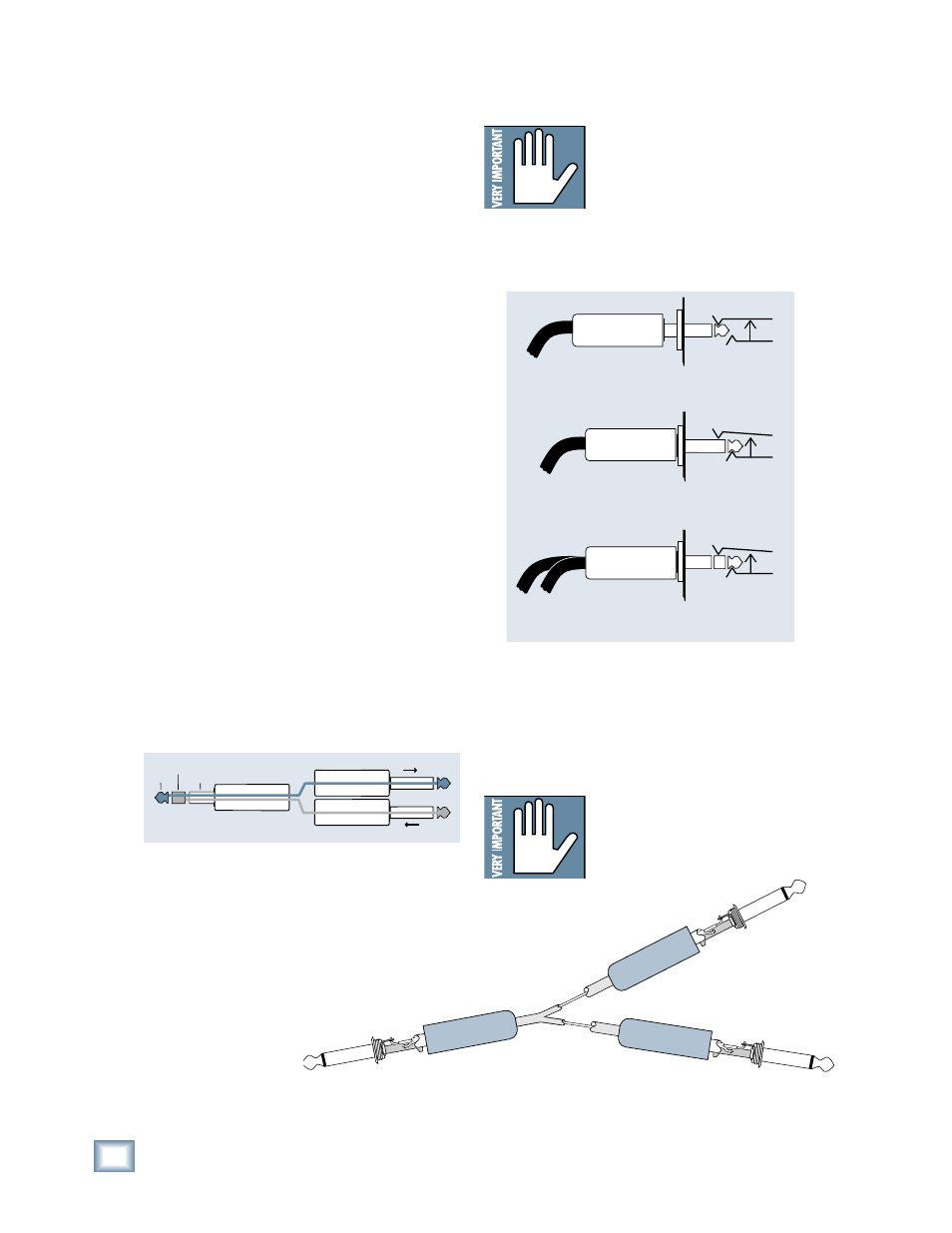 VERY IMPORTANT

VERY IMPORTANT